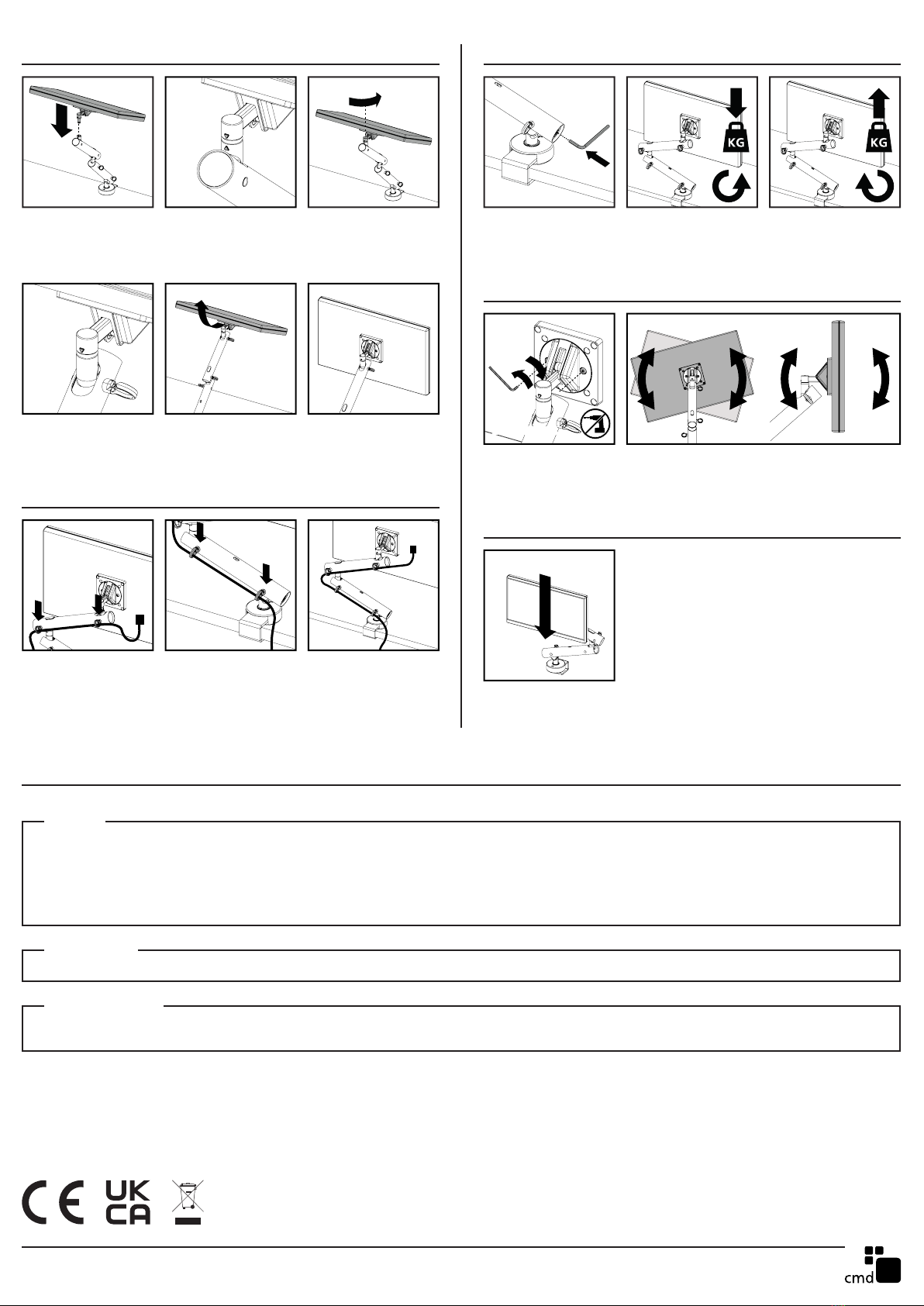 KG

KG

UK
CA

cmd