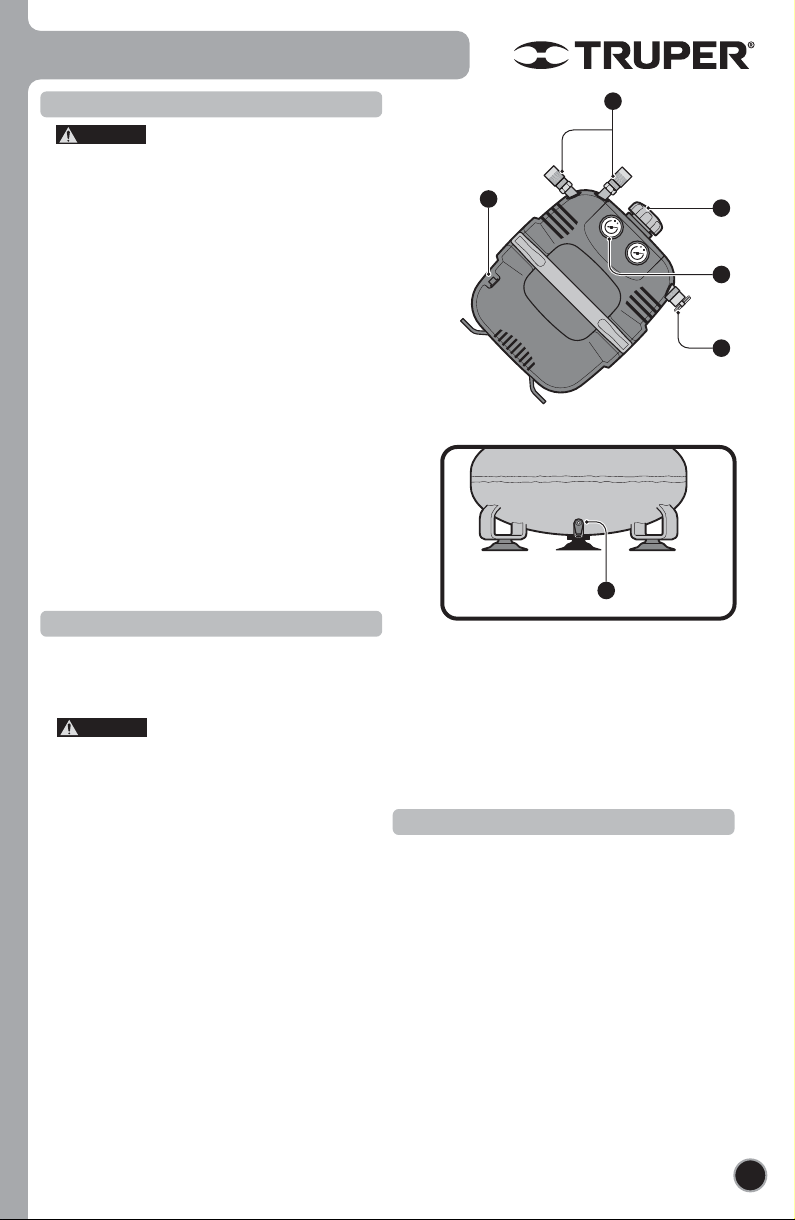 TRUPER®