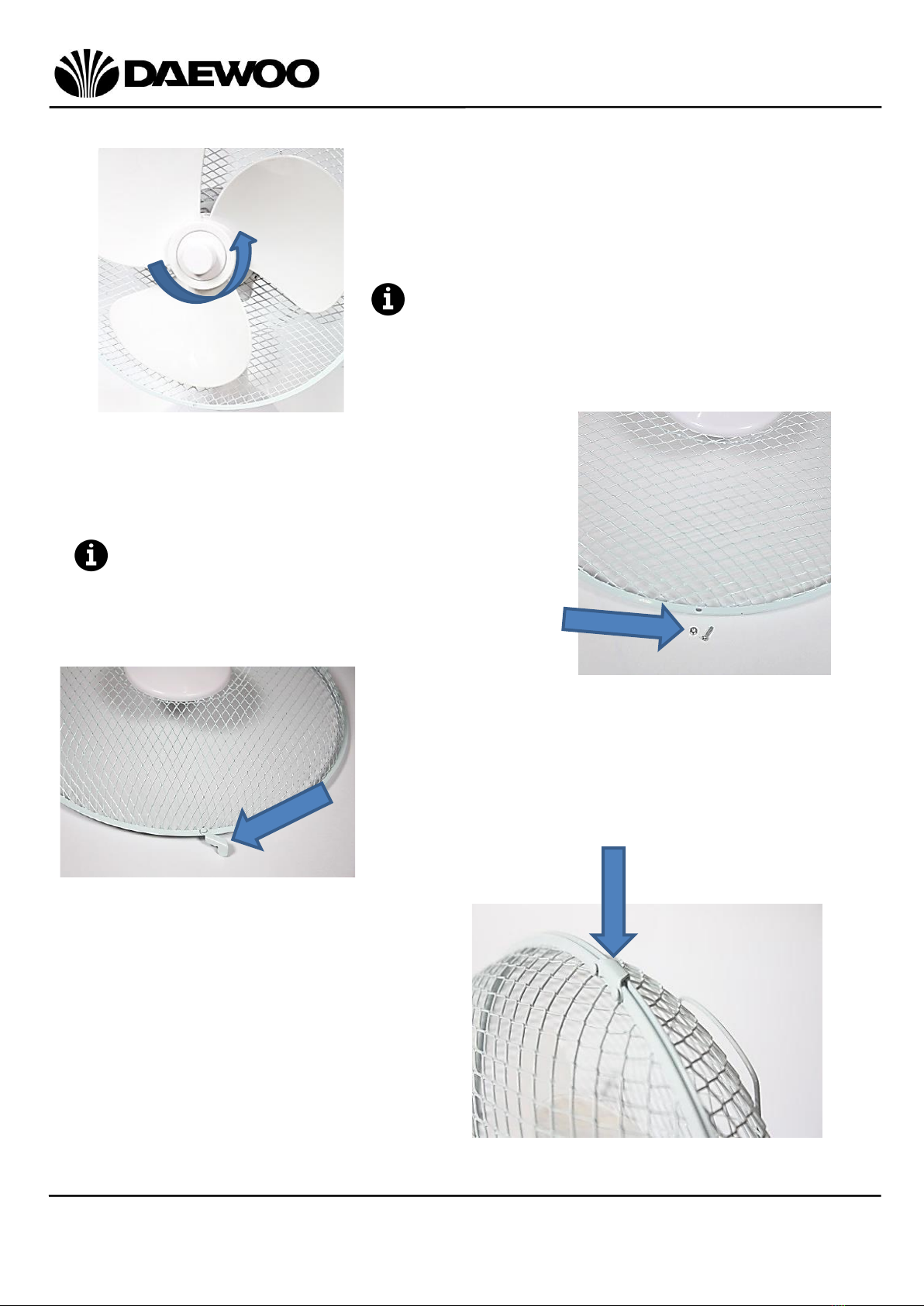 DAEWOO