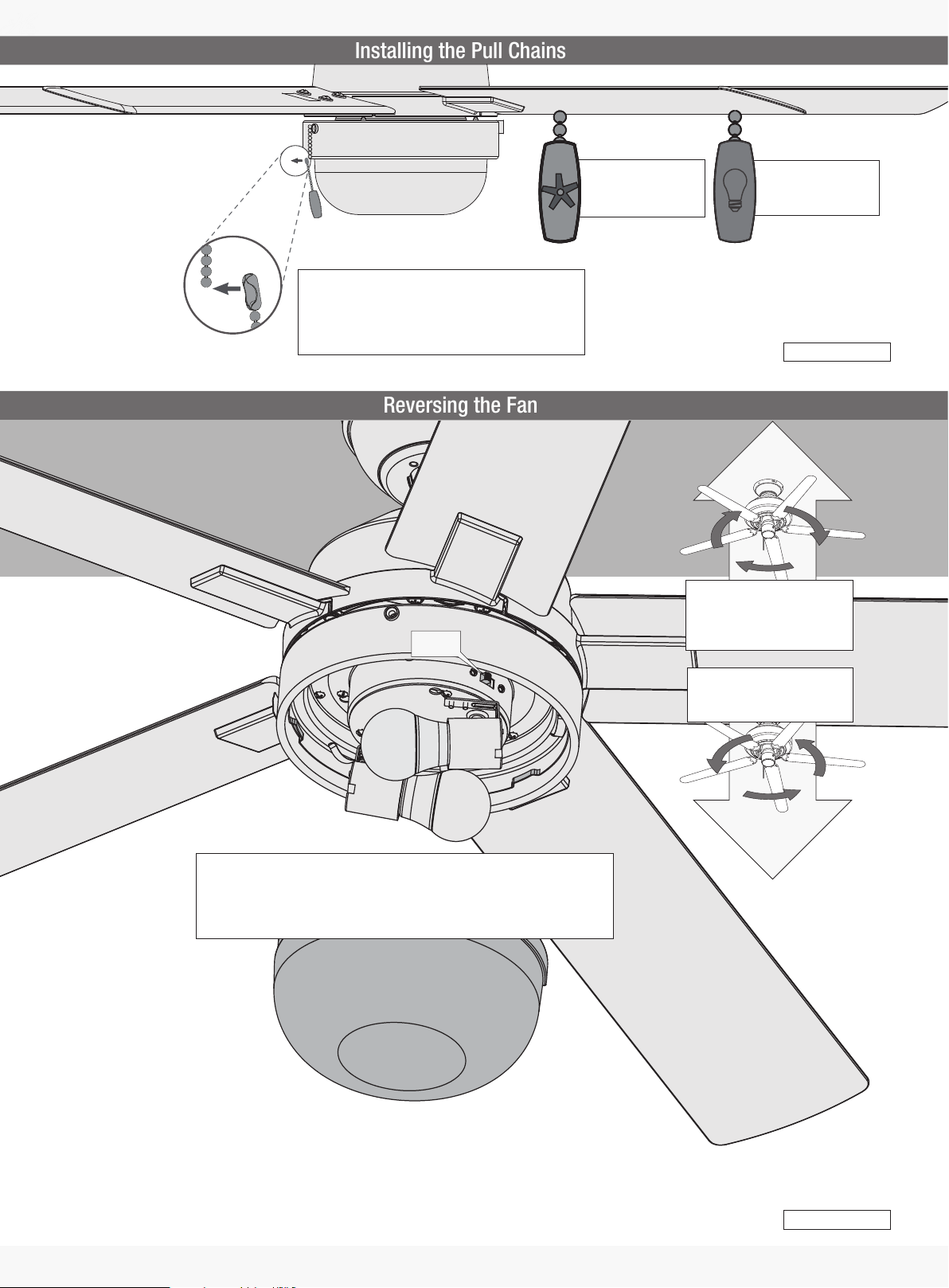 Installing the Pull Chains

Reversing the Fan