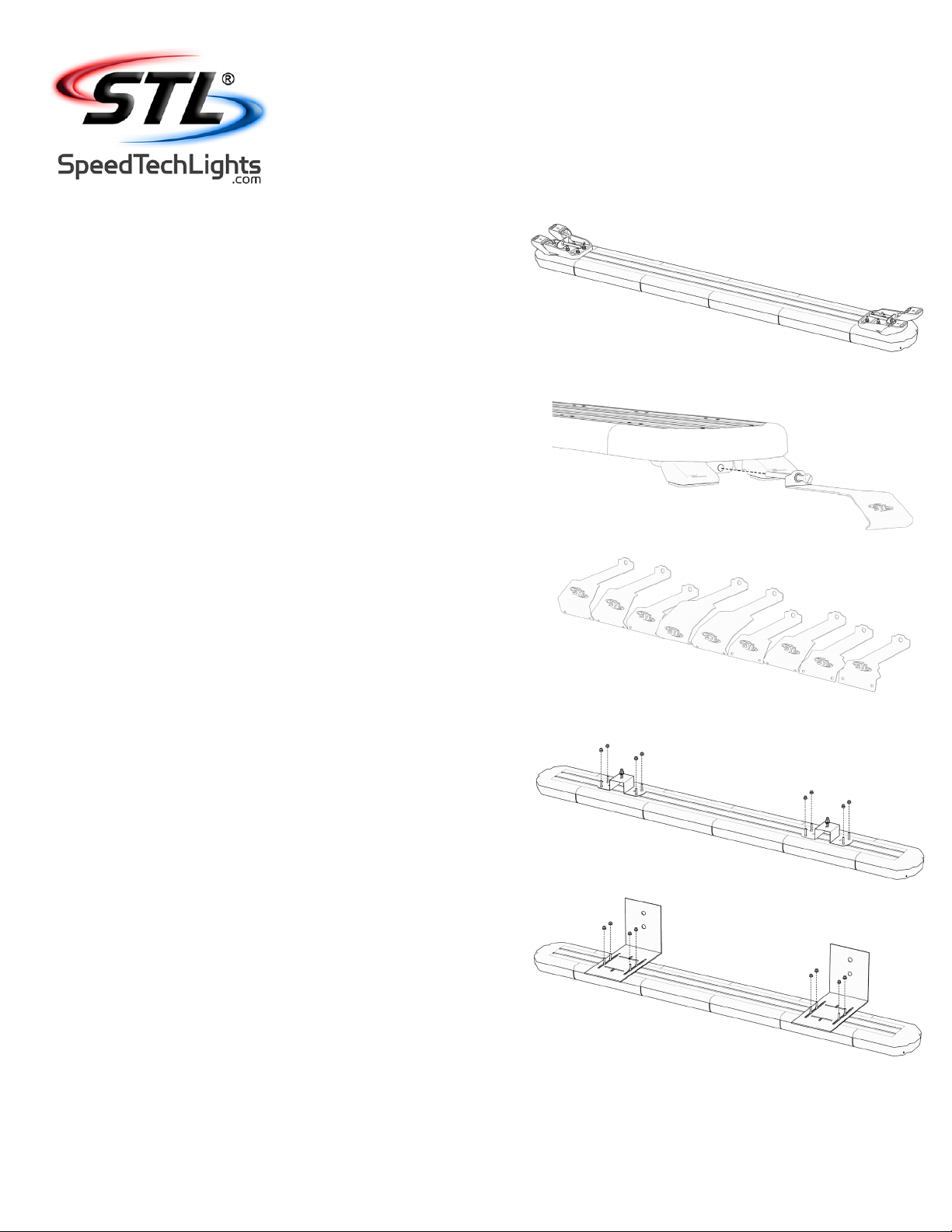 STL®

SpeedTechLights
.com