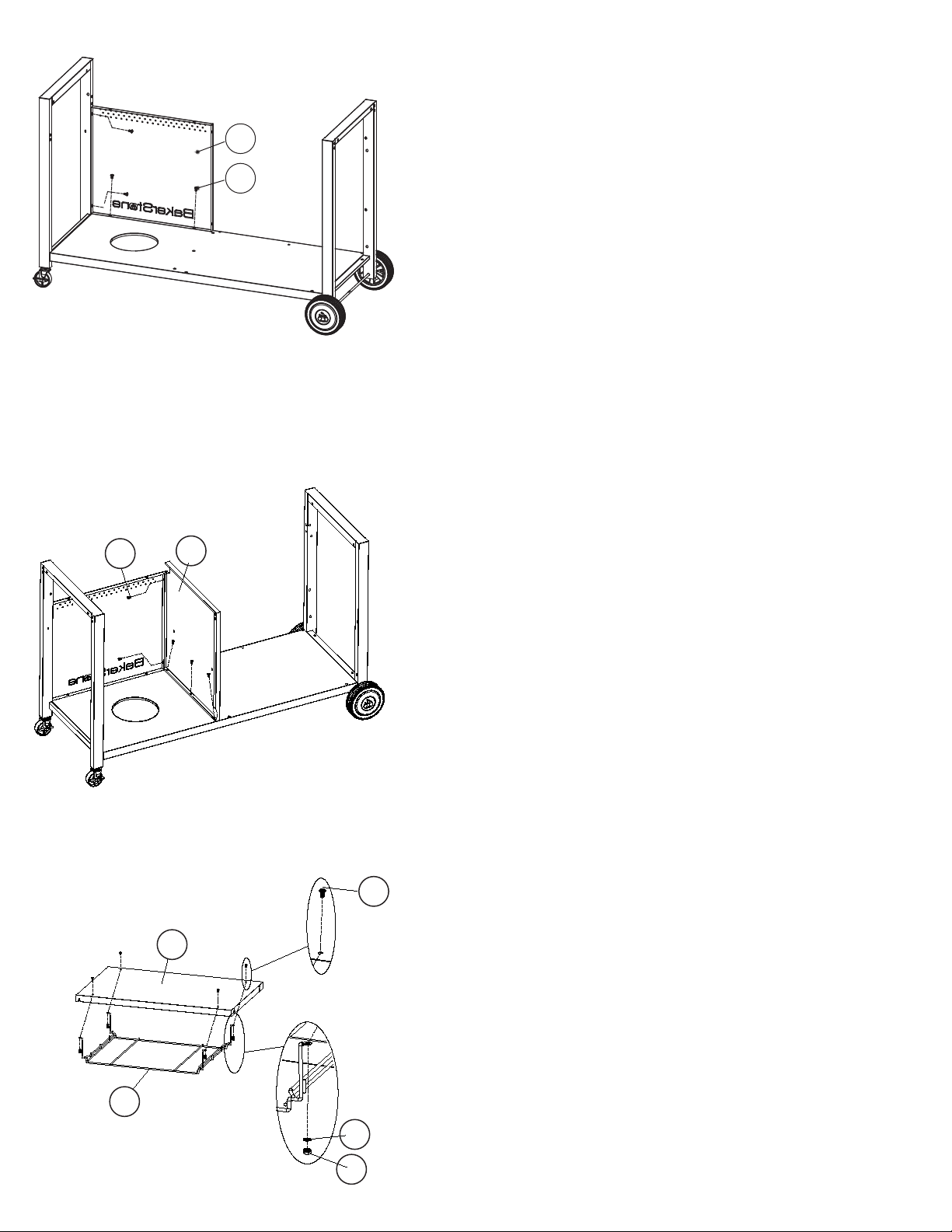 BakerStone

BakerStone