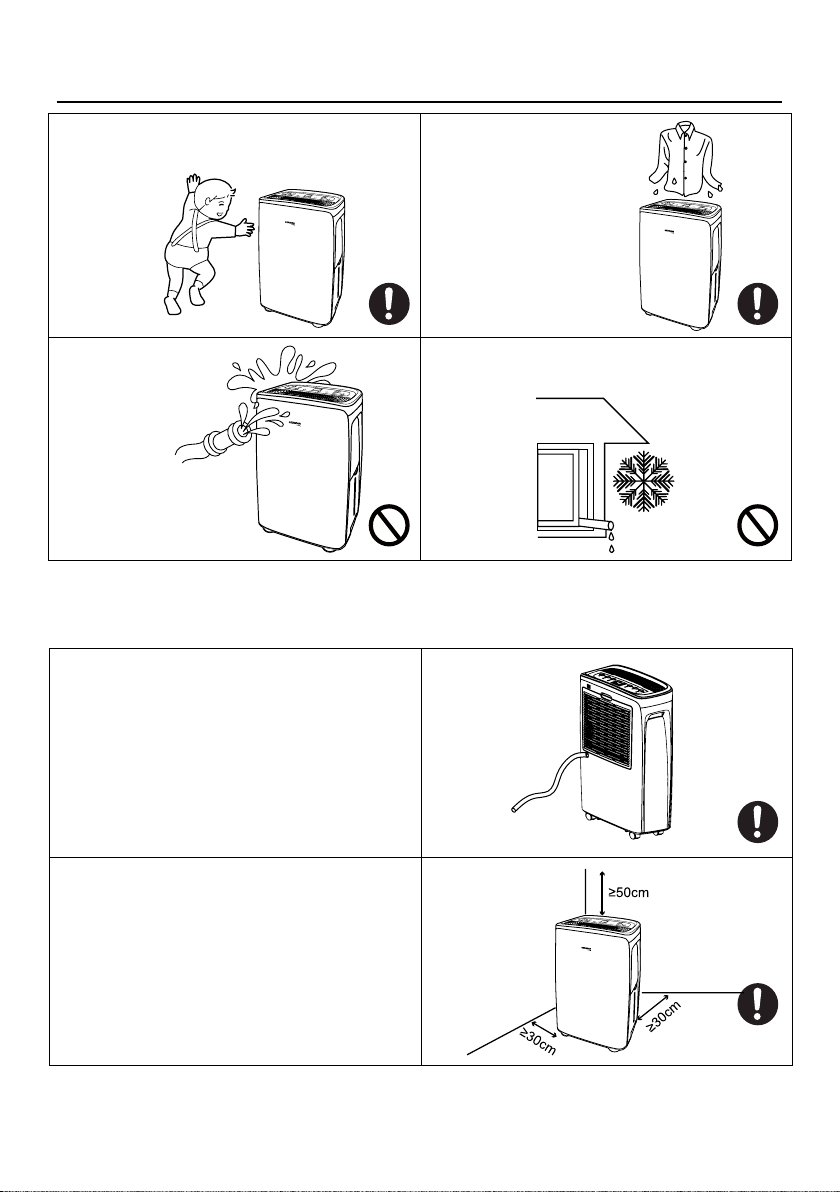 ≥50cm

≥30cm

≥30cm