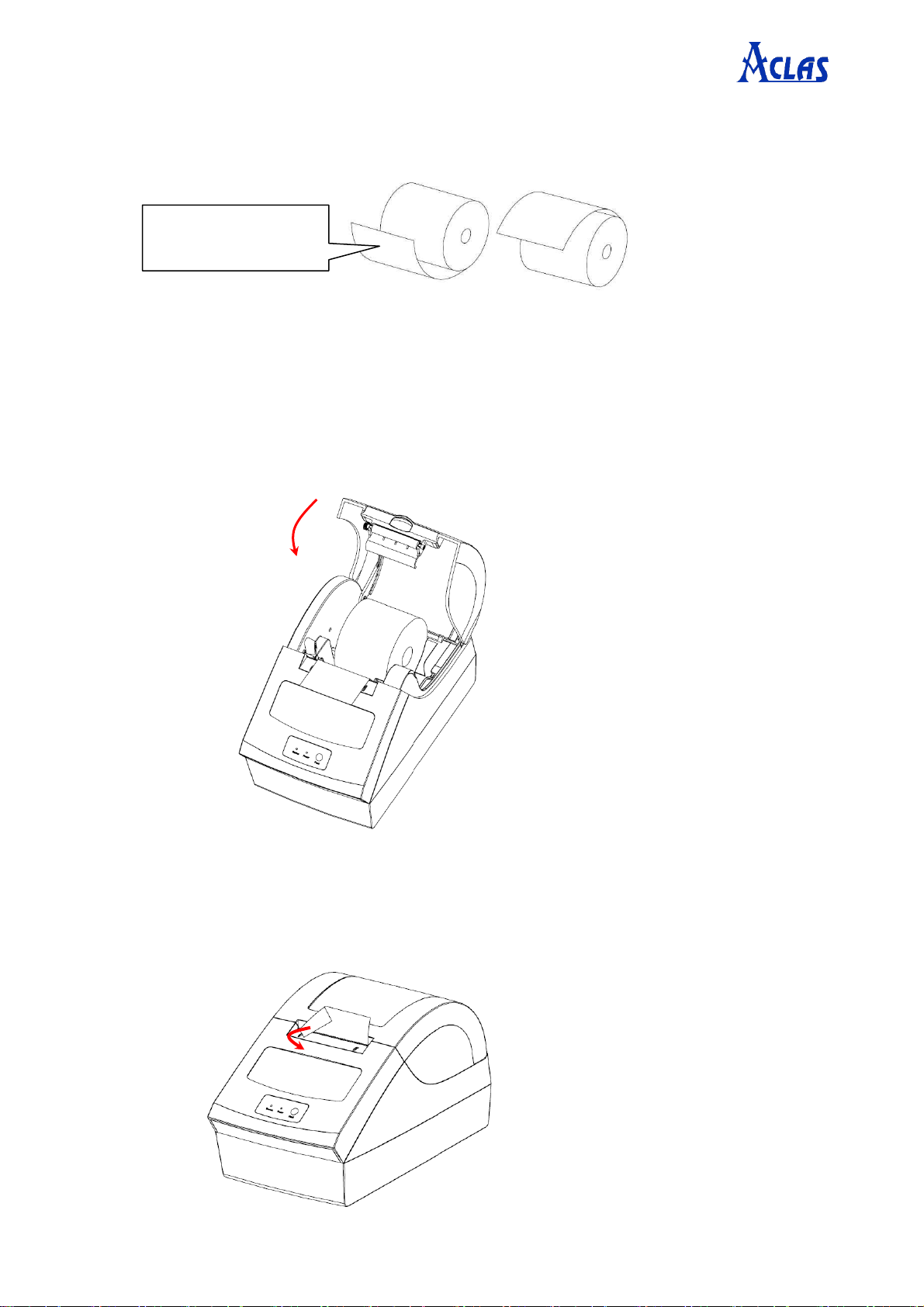 ACLAS