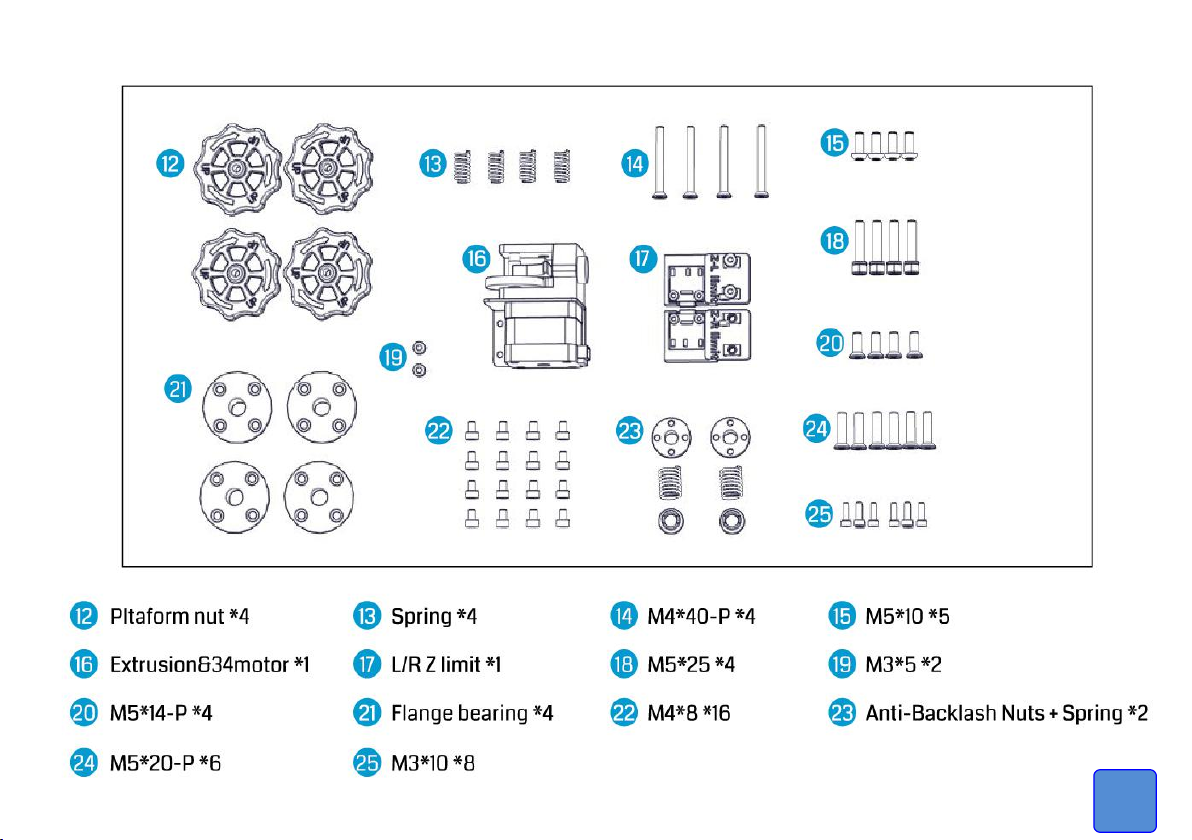 12
13
14
15
16
17
18
19
20
21
22
23
24
25

12 Pltaform nut *4
13 Spring *4
14 M4*40-P *4
15 M5*10 *5
16 Extrusion&34motor *1
17 L/R Z limit *1
18 M5*25 *4
19 M3*5 *2
20 M5*14-P *4
21 Flange bearing *4
22 M4*8 *16
23 Anti-Backlash Nuts + Spring *2
24 M5*20-P *6
25 M3*10 *8