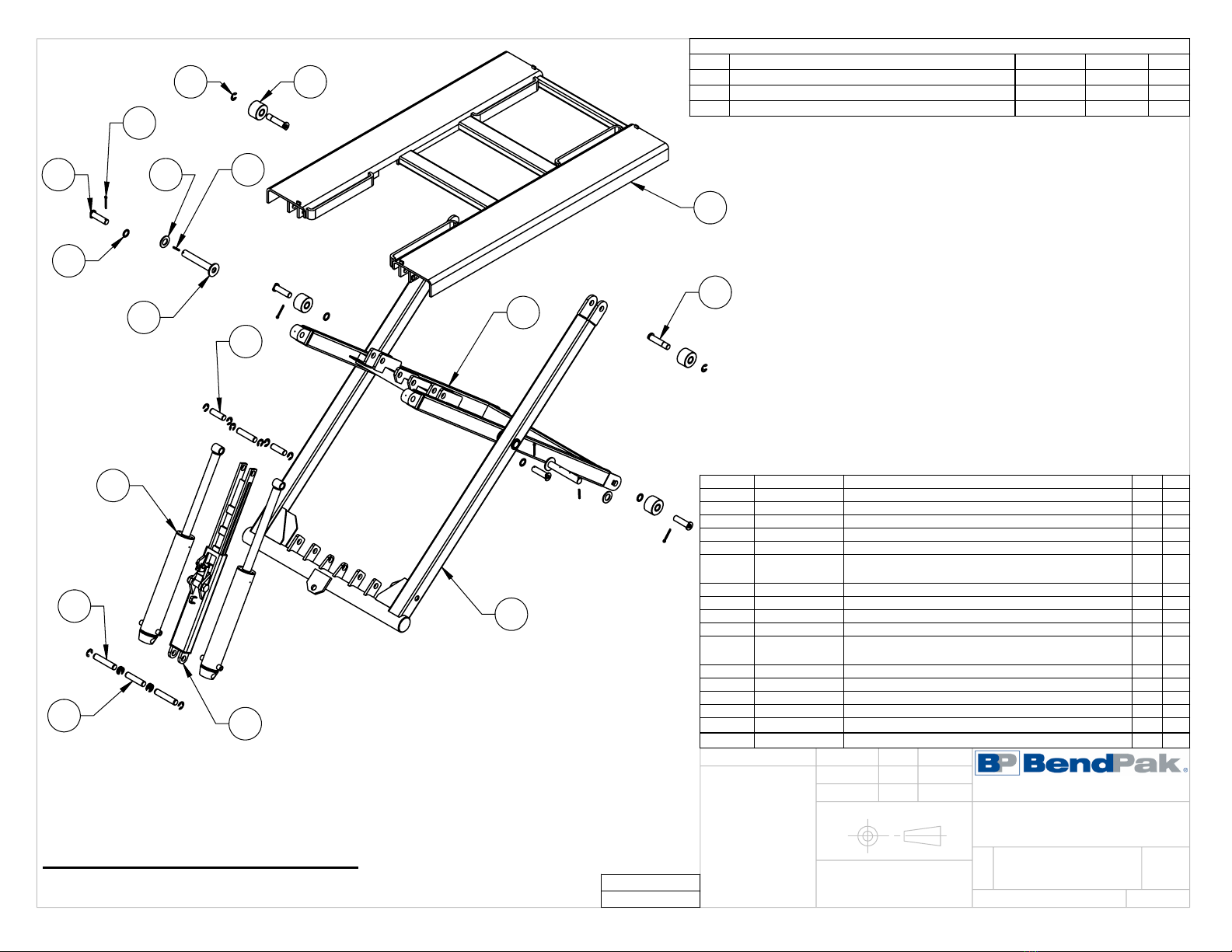 BP BendPak.