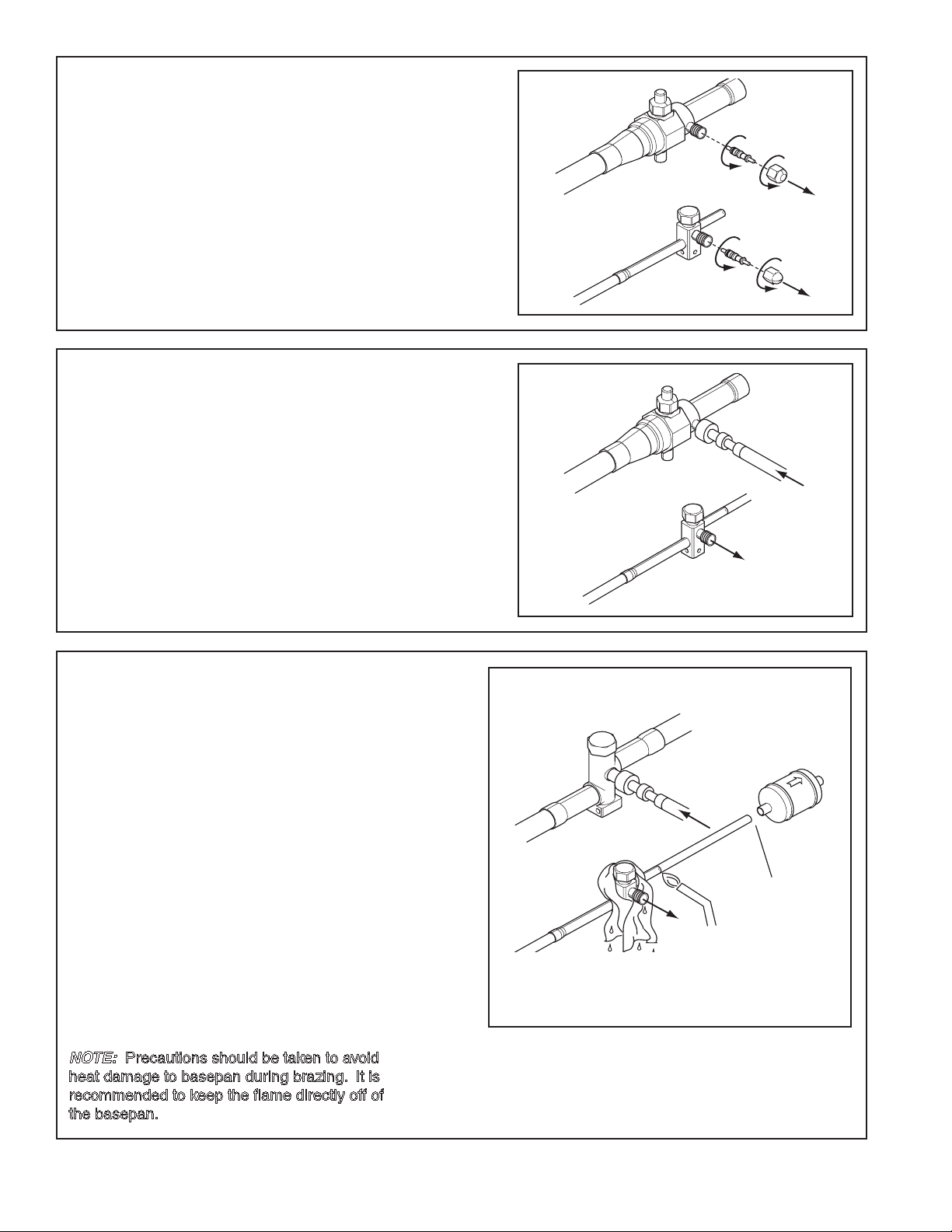 NOTE: Precautions should be taken to avoid heat damage to basepan during brazing. It is recommended to keep the flame directly off of the basepan.