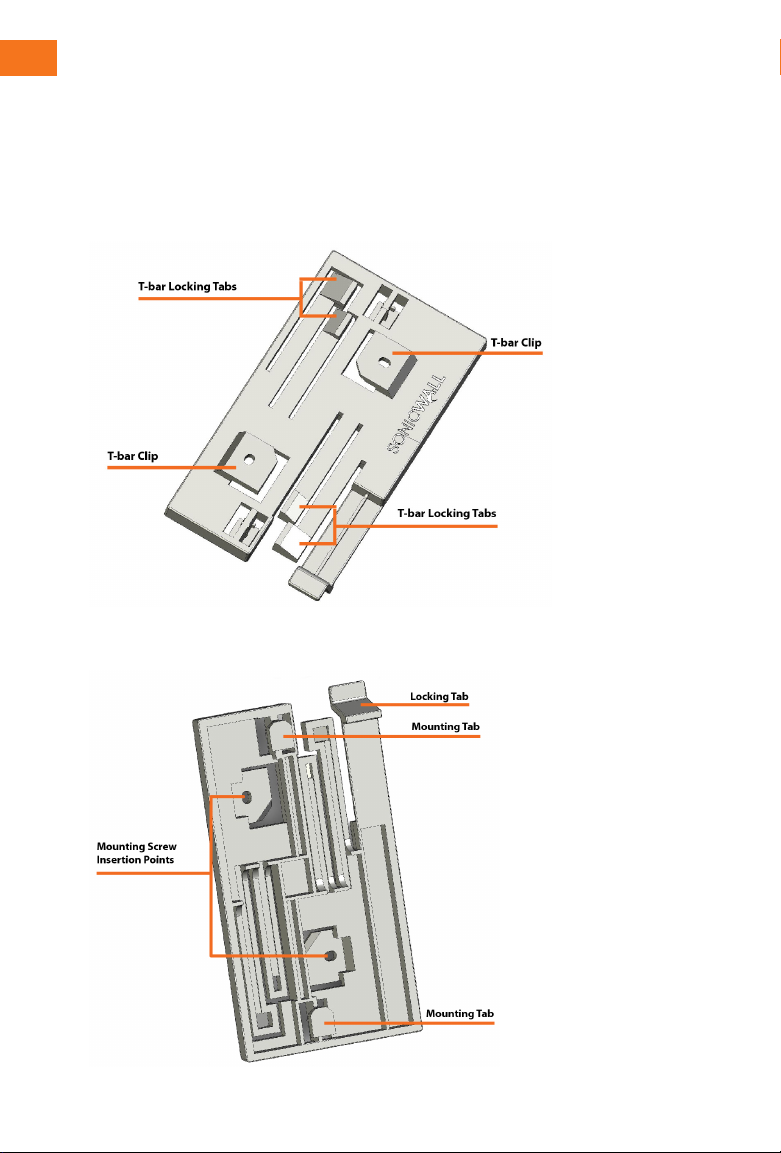 T-bar Locking Tabs

T-bar Clip

SONICWALL

T-bar Clip

T-bar Locking Tabs

Locking Tab

Mounting Tab

Mounting Screw Insertion Points

Mounting Tab