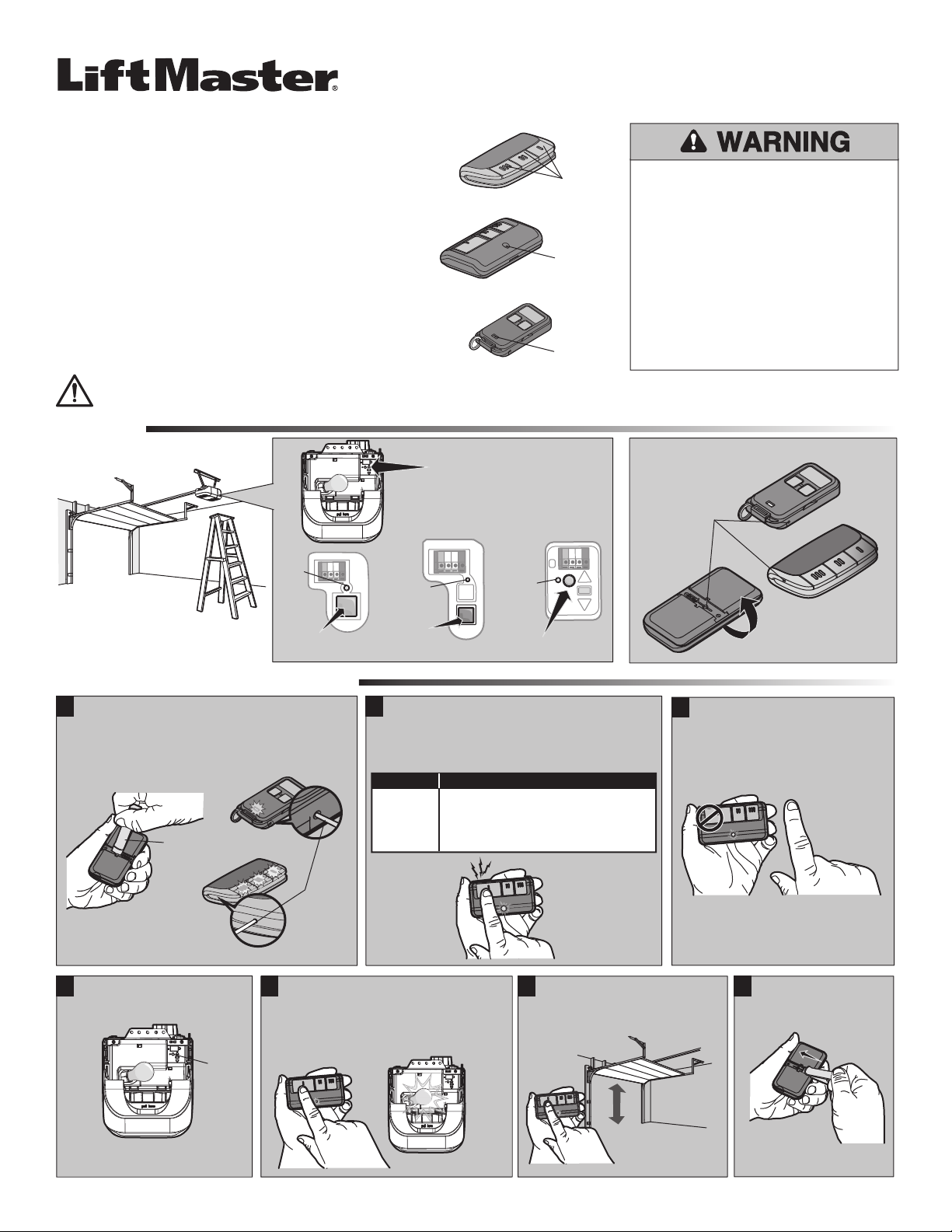 LiftMaster®

WARNING