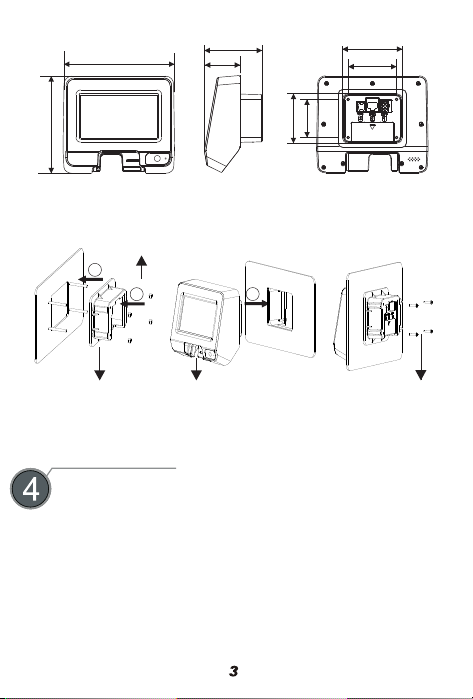 4

3