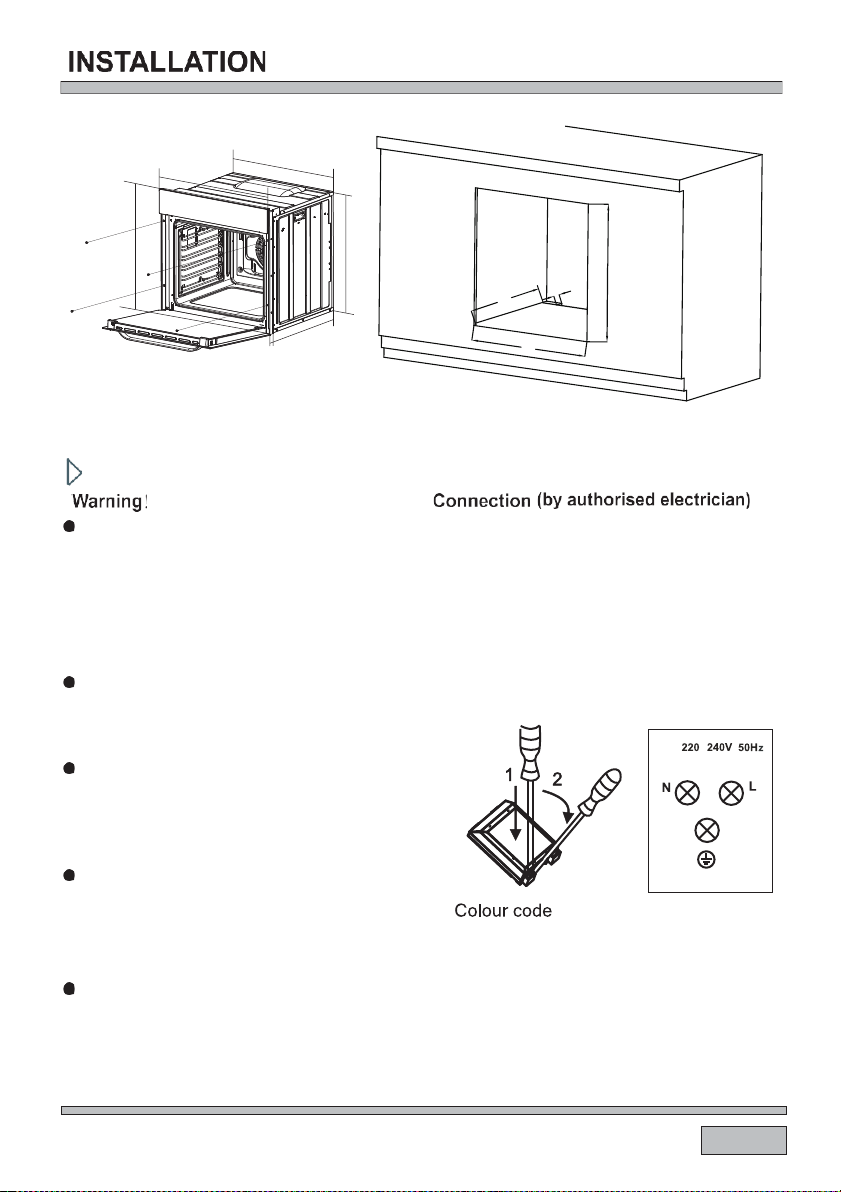 INSTALLATION

Warning!

Connection (by authorised electrician)

1

2

220 240V 50Hz

N

L

Colour code