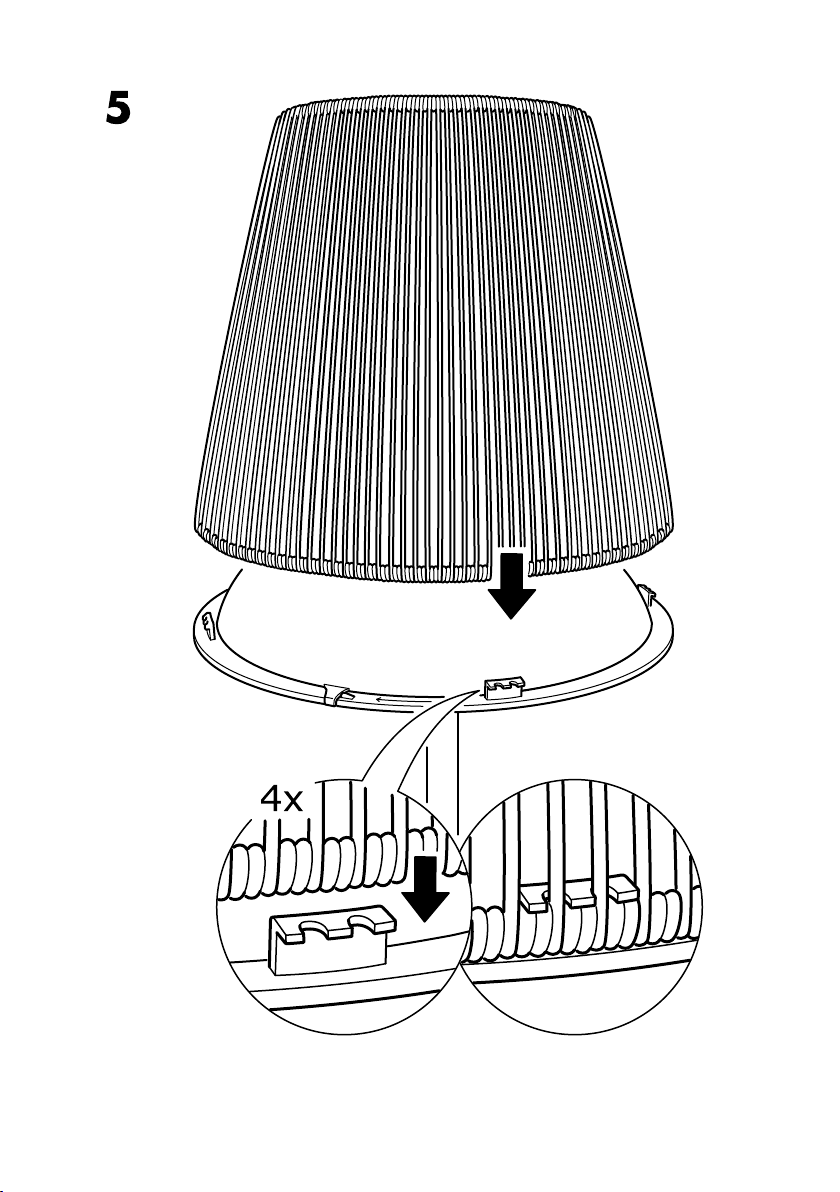 5

4x