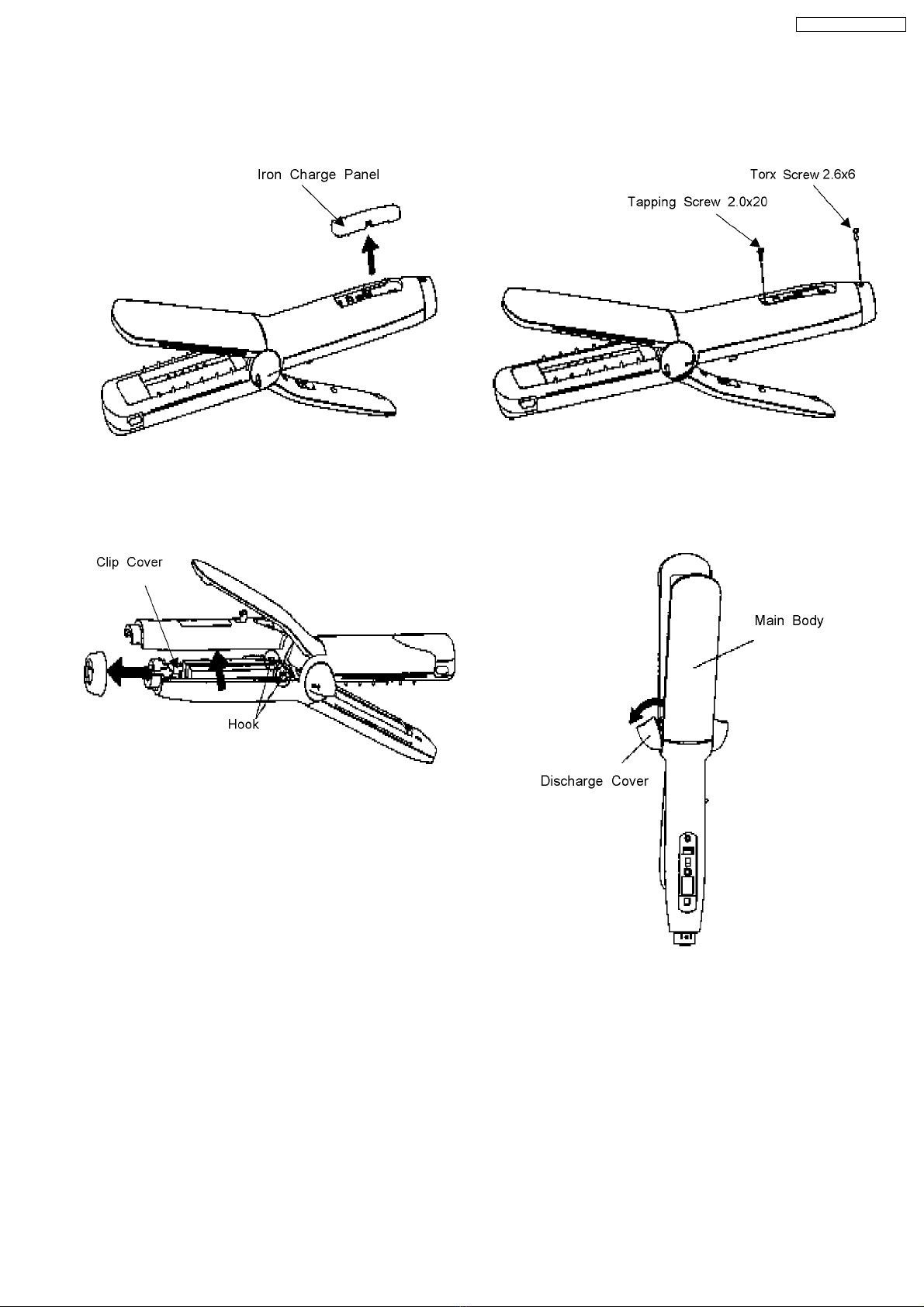 Iron Charge Panel

Torx Screw 2.6x6

Tapping Screw 2.0x20

Clip Cover

Hook

Main Body

Discharge Cover