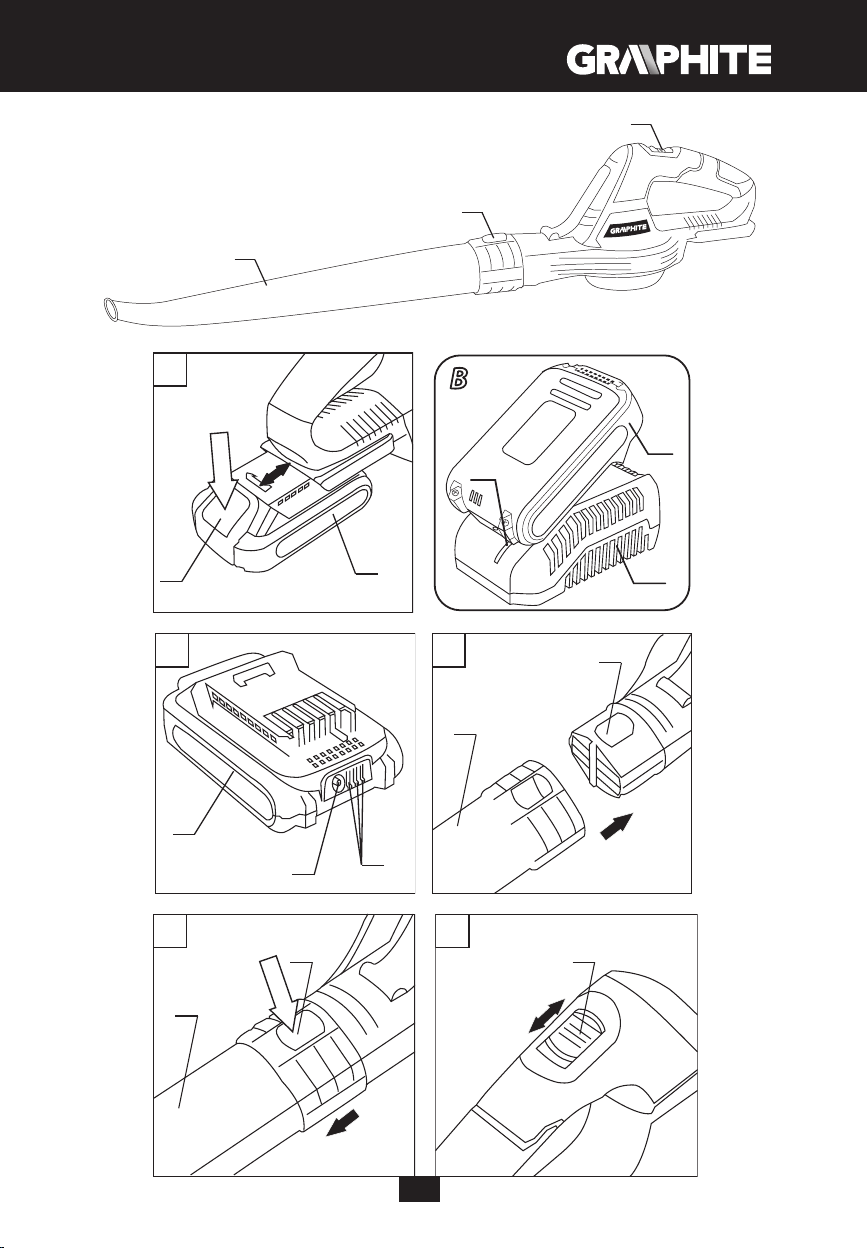 GRAPHITE

GRAPHITE

B