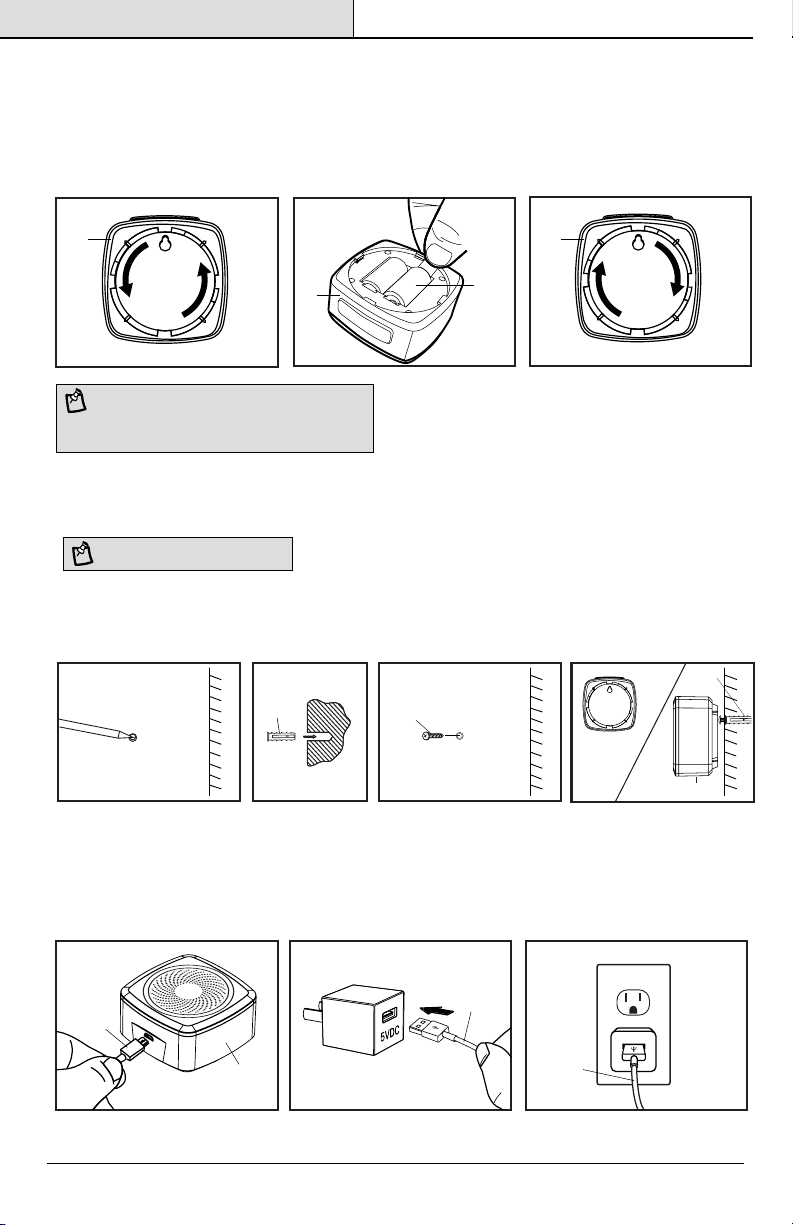 5VDC