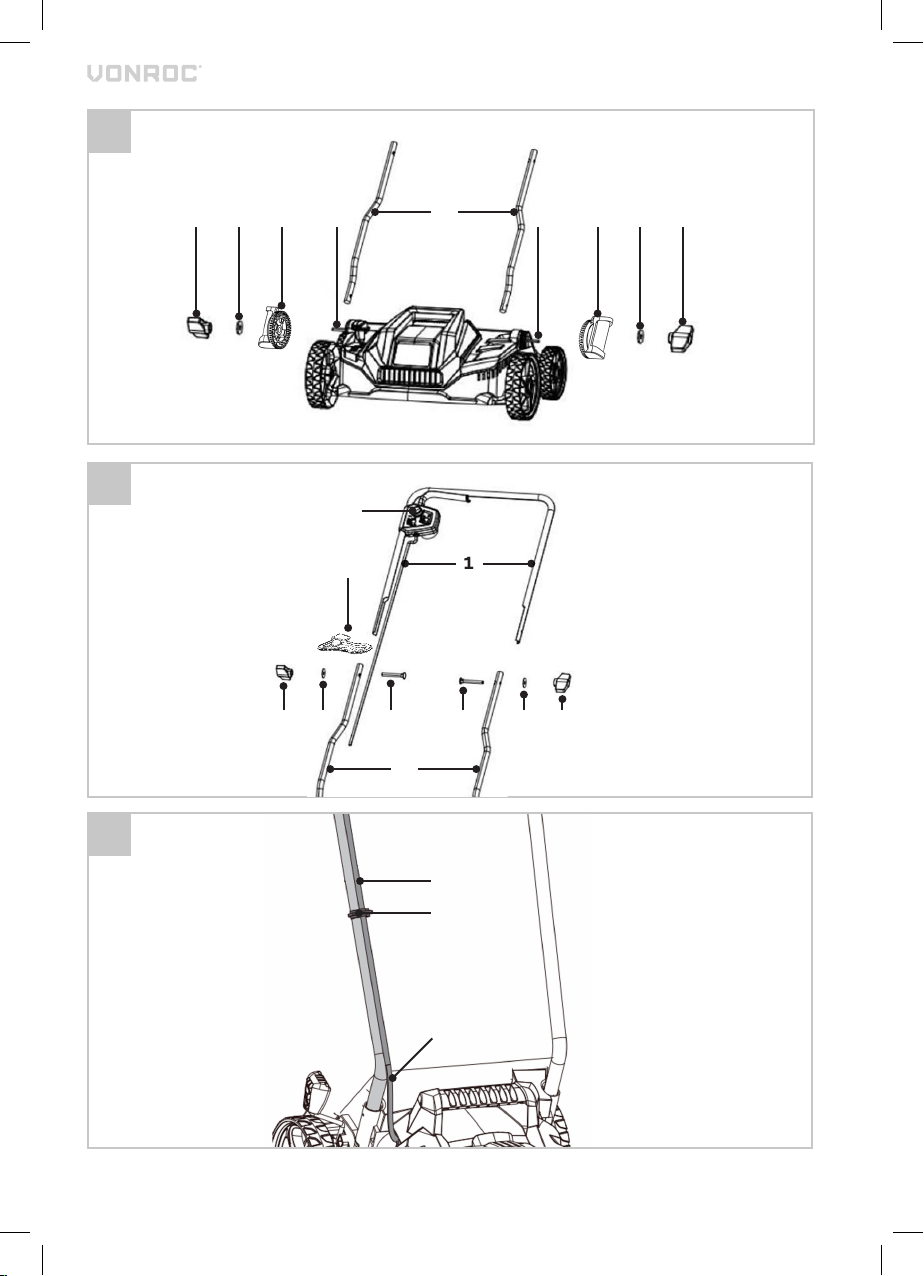 VONROC

1