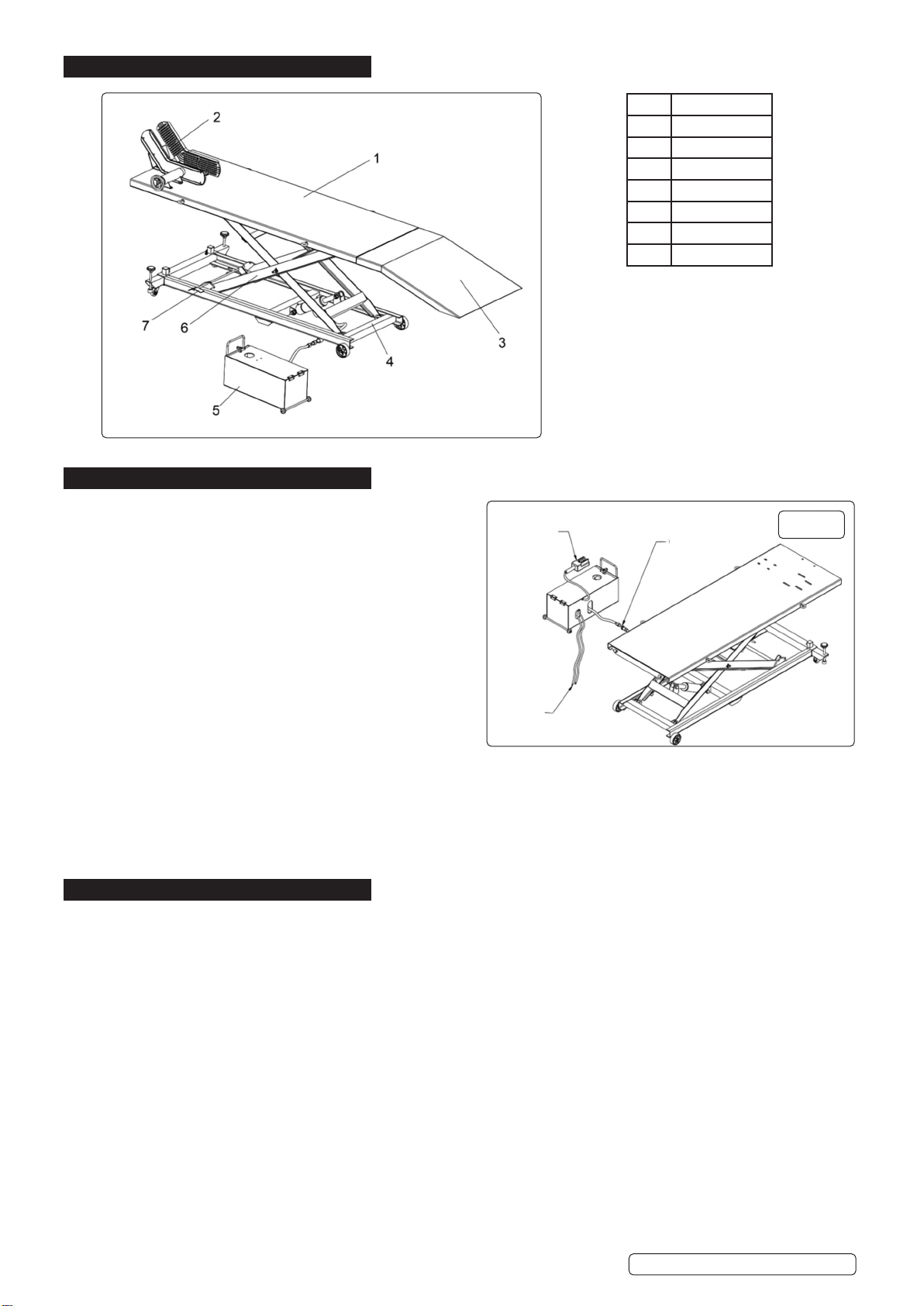 2
1
7
6
4
3
5