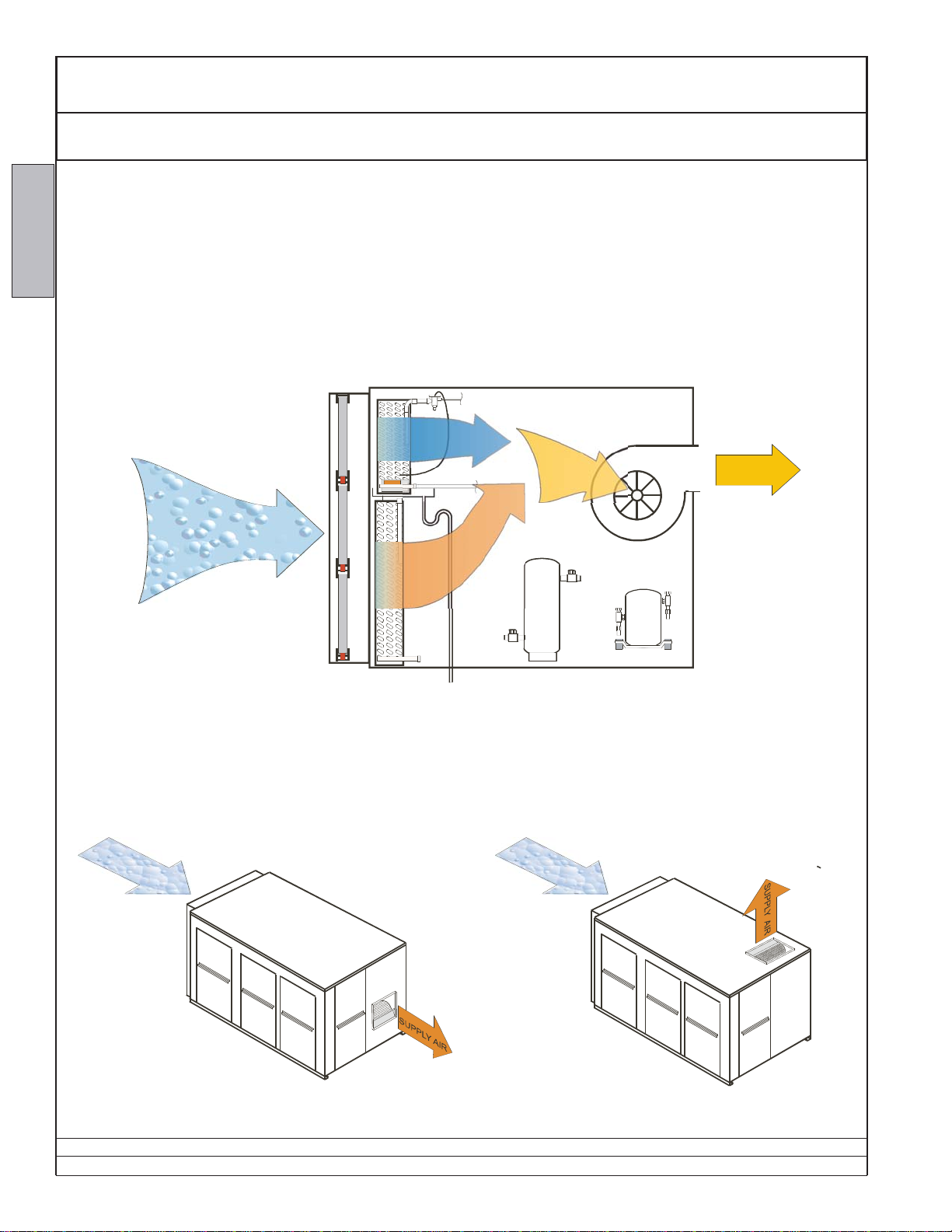 SUPPLY AIR

SUPPLY AIR