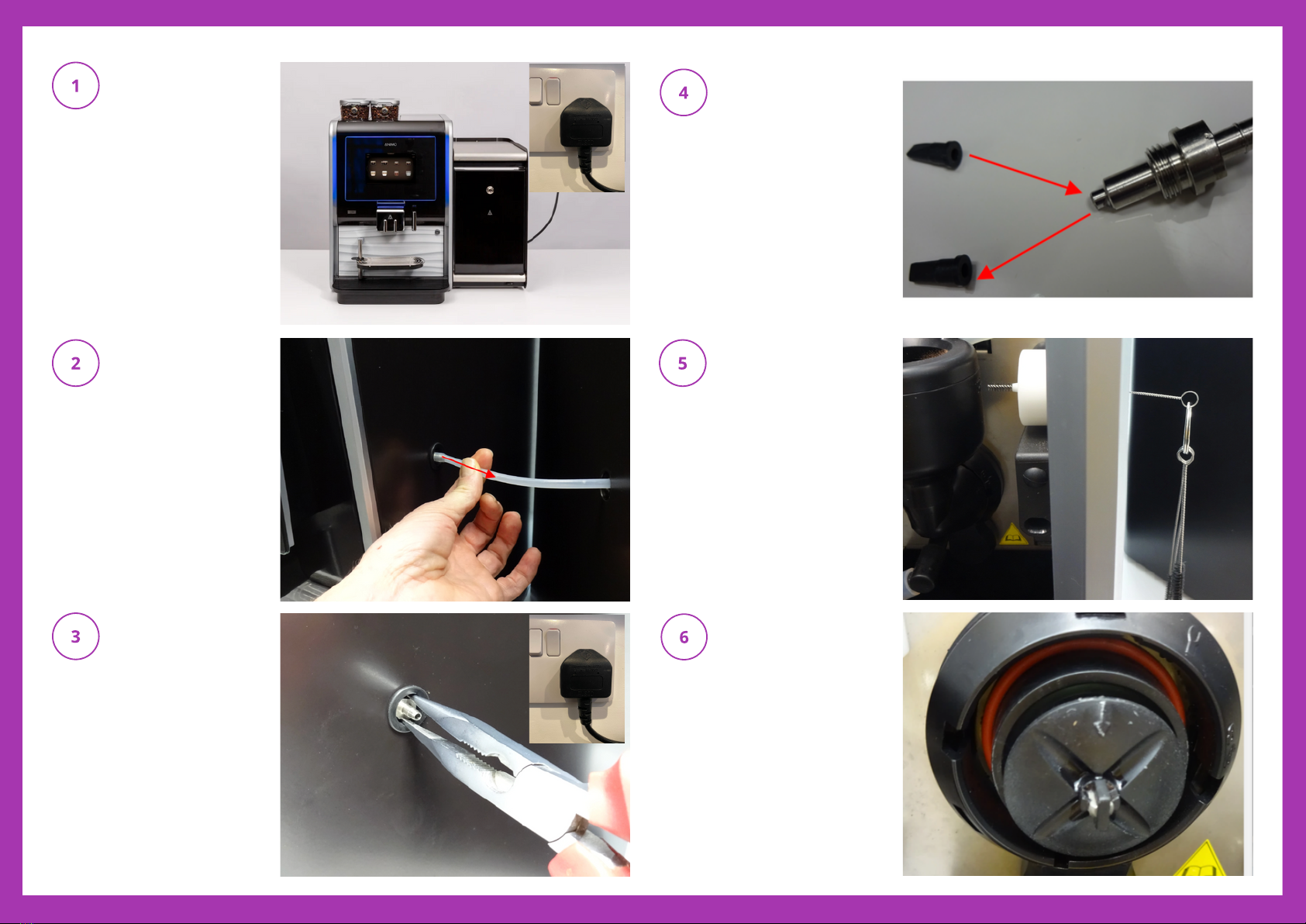 1

2

3

4

5

6