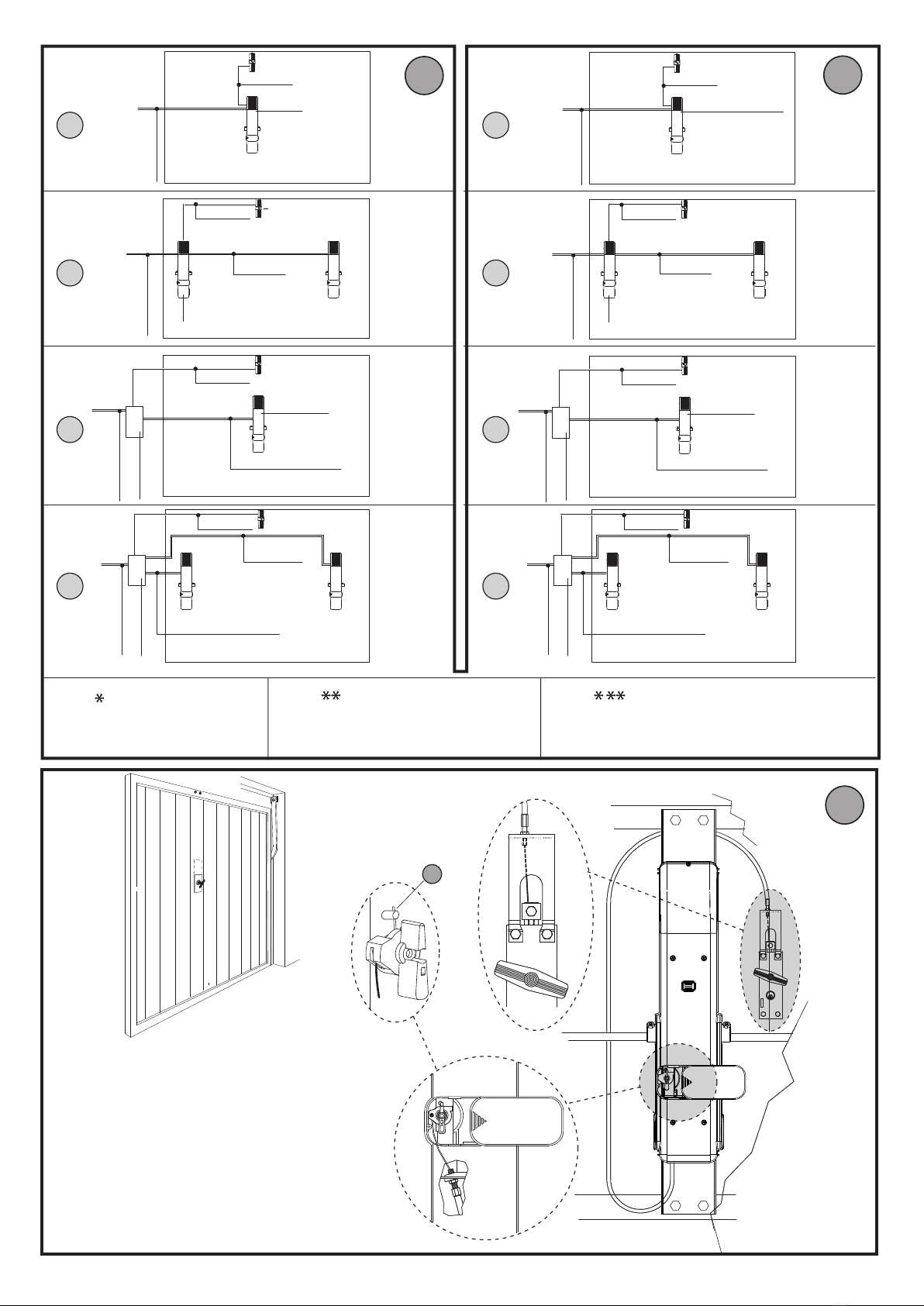 *

**

***