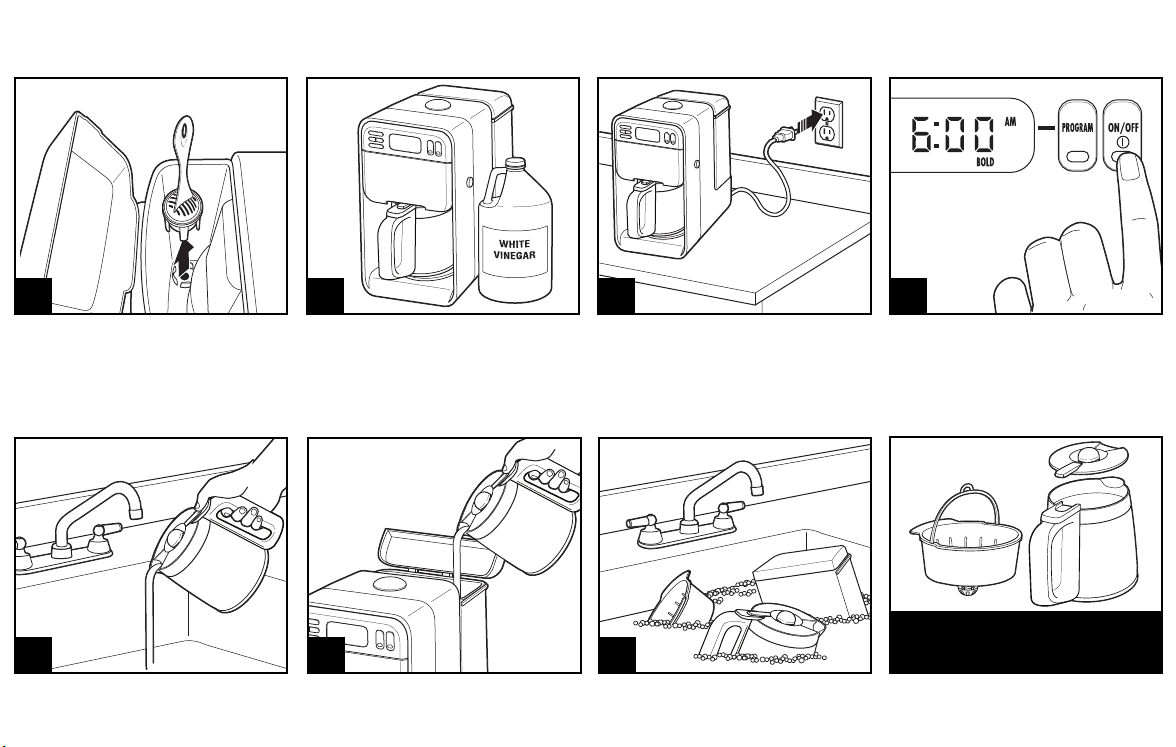 WHITE VINEGAR

6:00 AM
BOLD

PROGRAM

ON/OFF