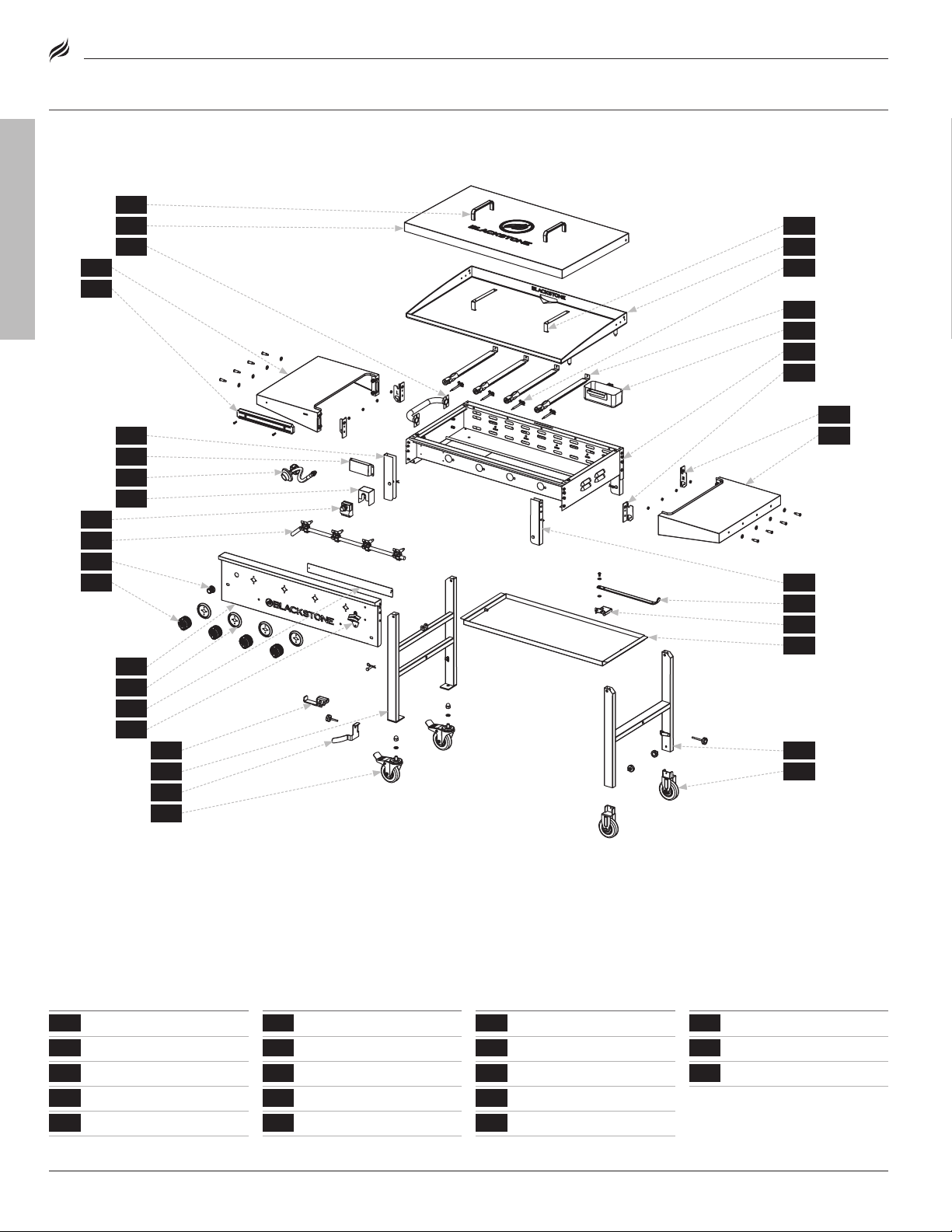 BLACKSTONE

BLACKSTONE

BLACKSTONE