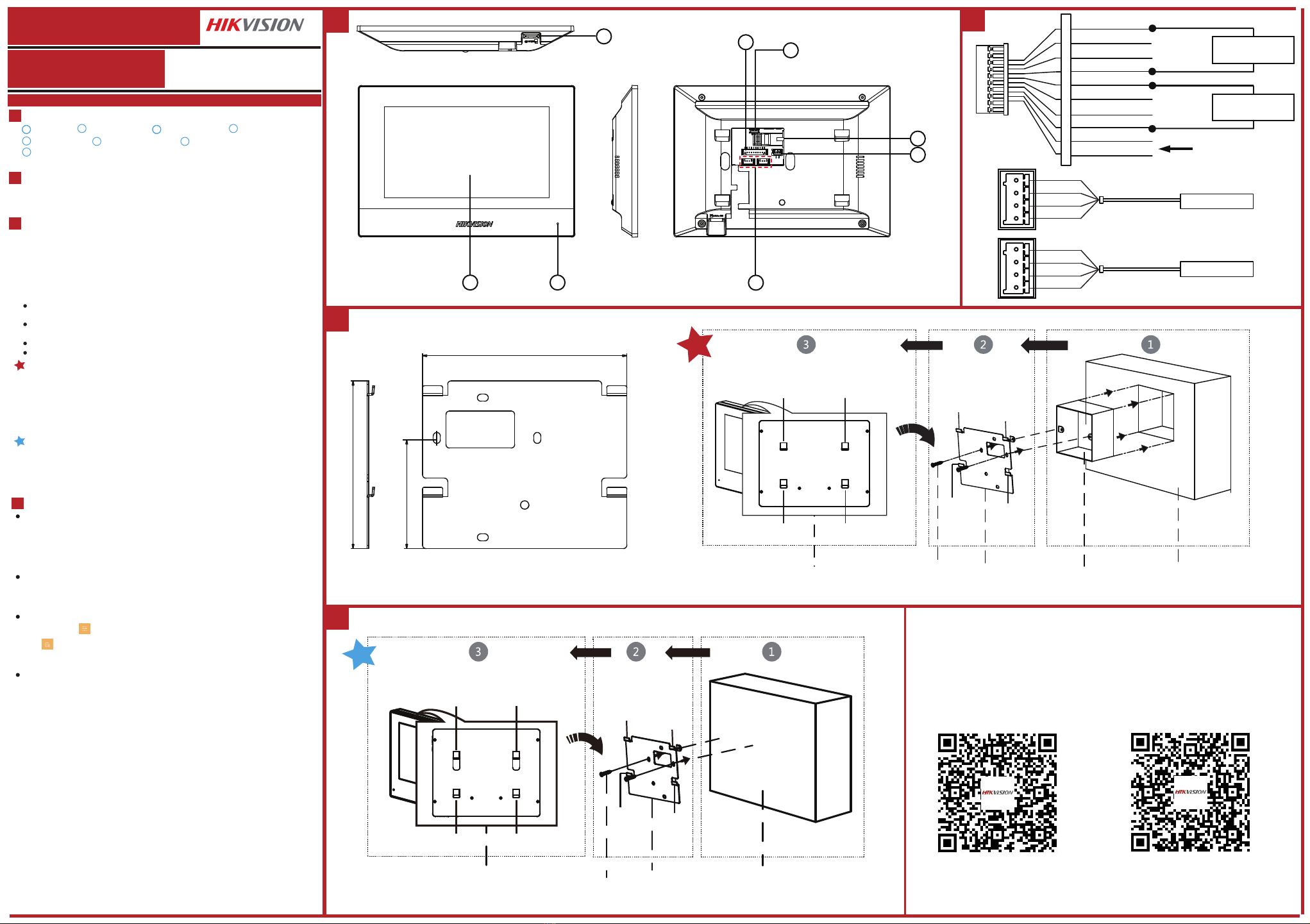 HIKVISION

HIKVISION

3
2
1

3
2
1

HIKVISION

HIKVISION