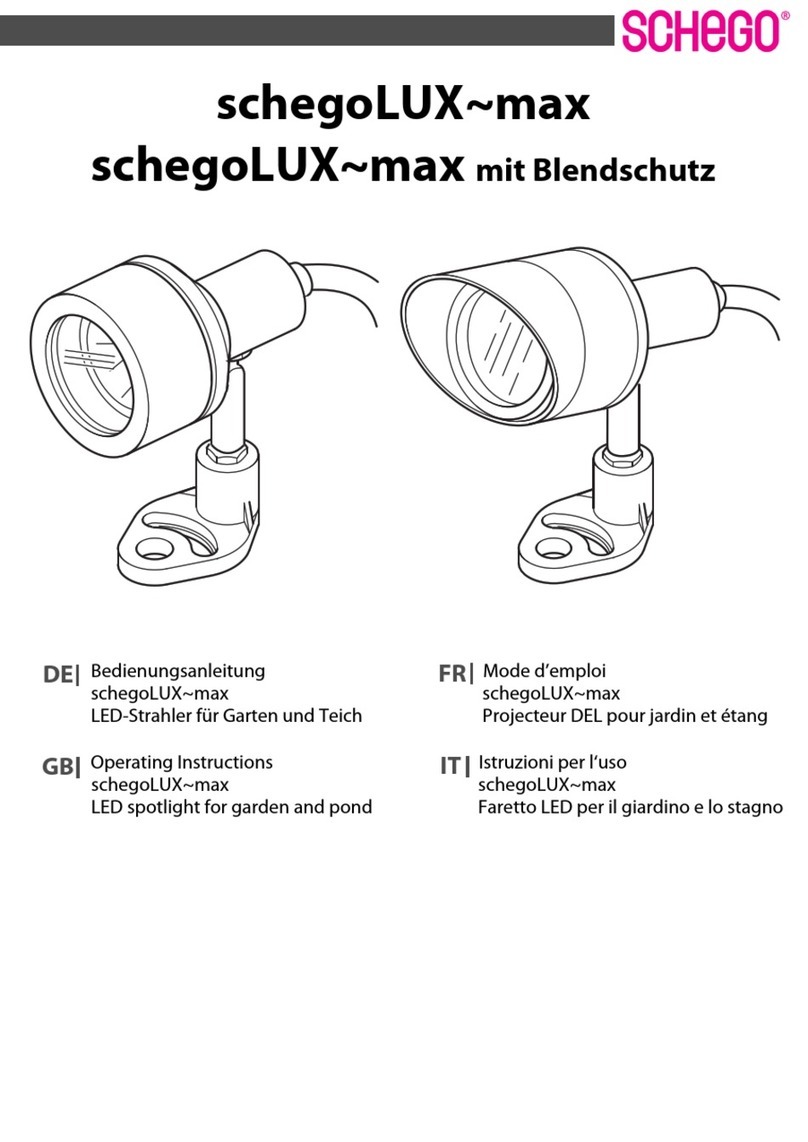 SCHEGO®

schegoLUX~max
schegoLUX~max mit Blendschutz

DE| Bedienungsanleitung
schegoLUX~max
LED-Strahler für Garten und Teich

GB| Operating Instructions
schegoLUX~max
LED spotlight for garden and pond

FR| Mode d'emploi
schegoLUX~max
Projecteur DEL pour jardin et étang

IT| Istruzioni per l'uso
schegoLUX~max
Faretto LED per il giardino e lo stagno