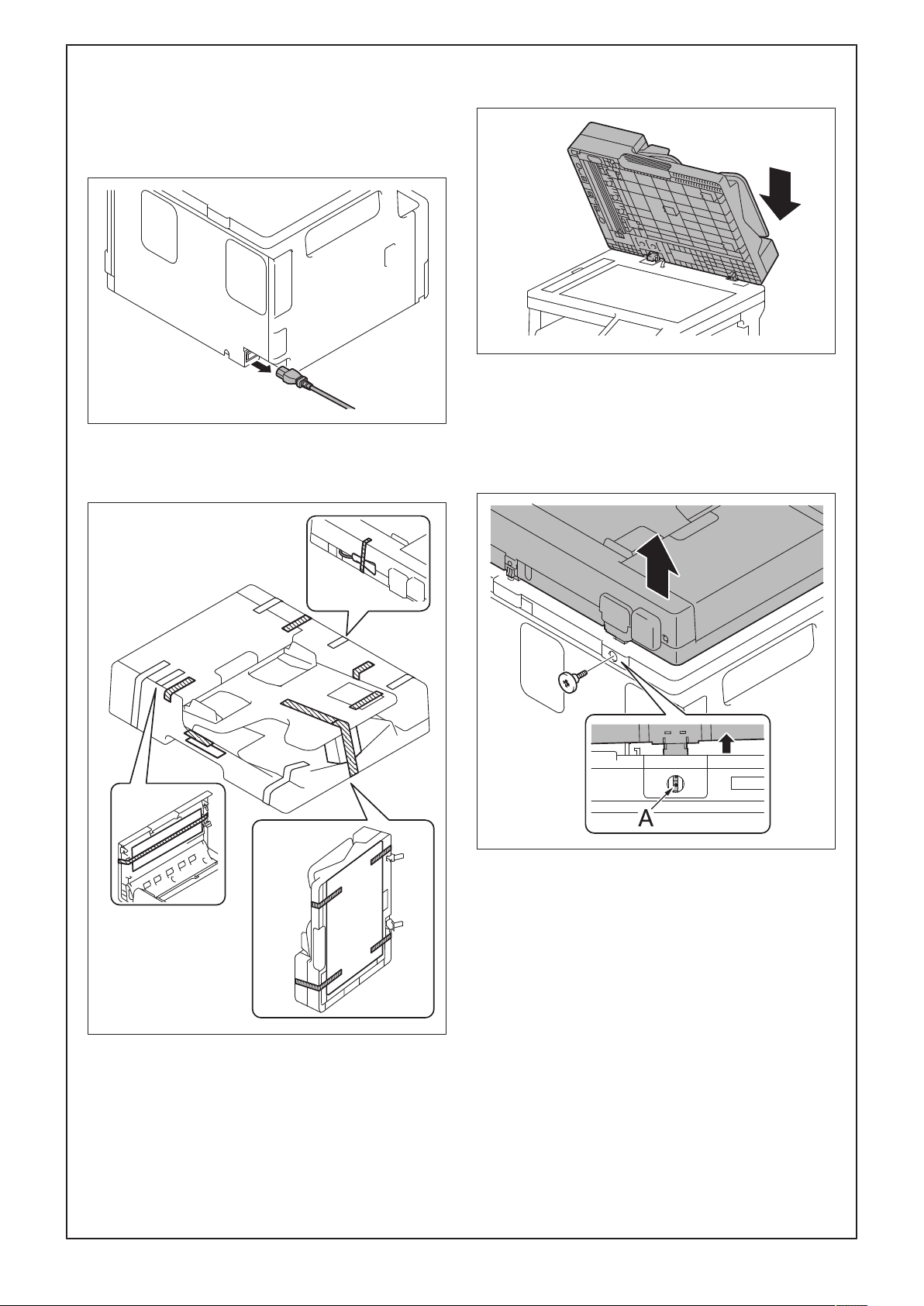 A