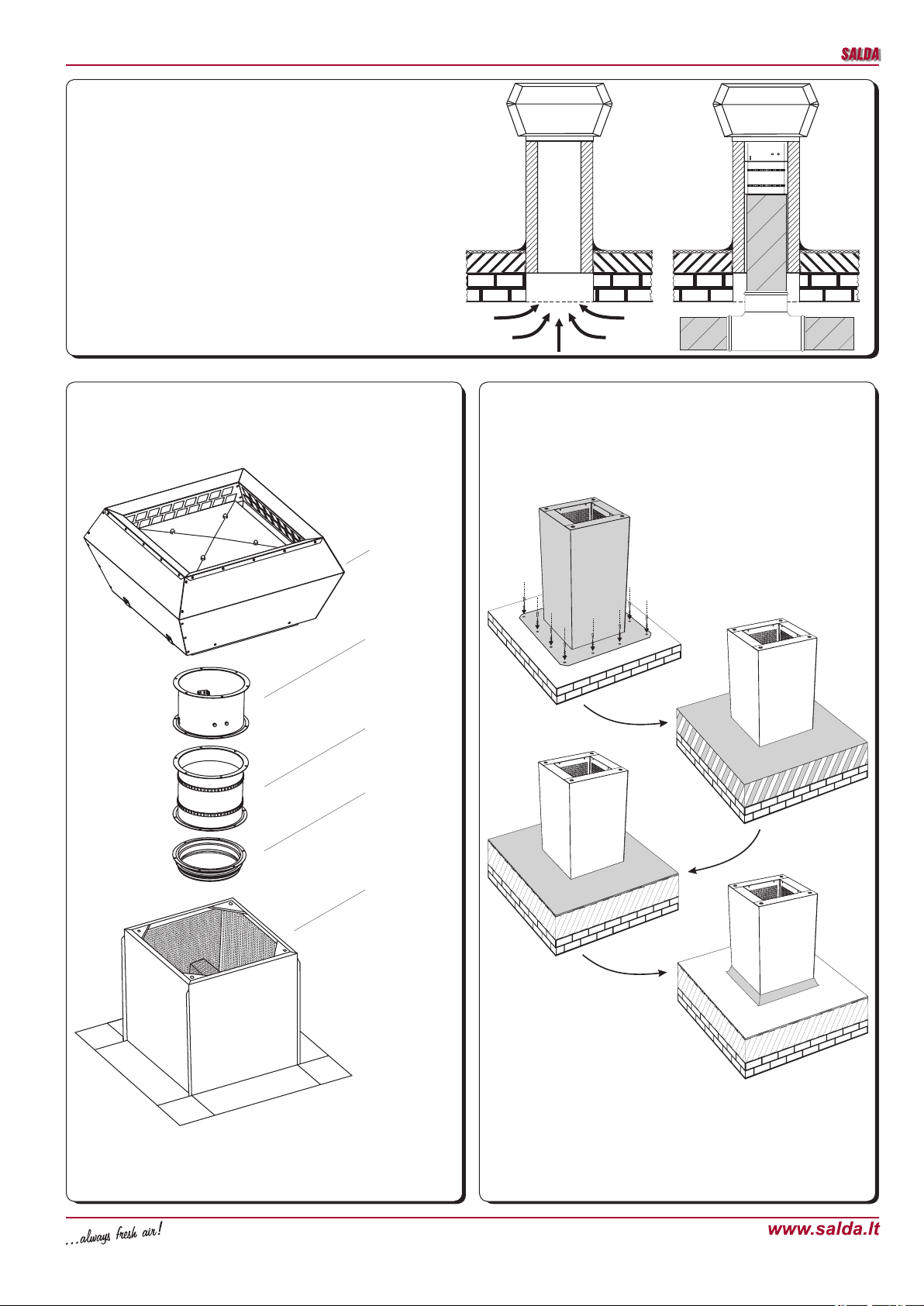 SALDA

...always fresh air!

www.salda.lt