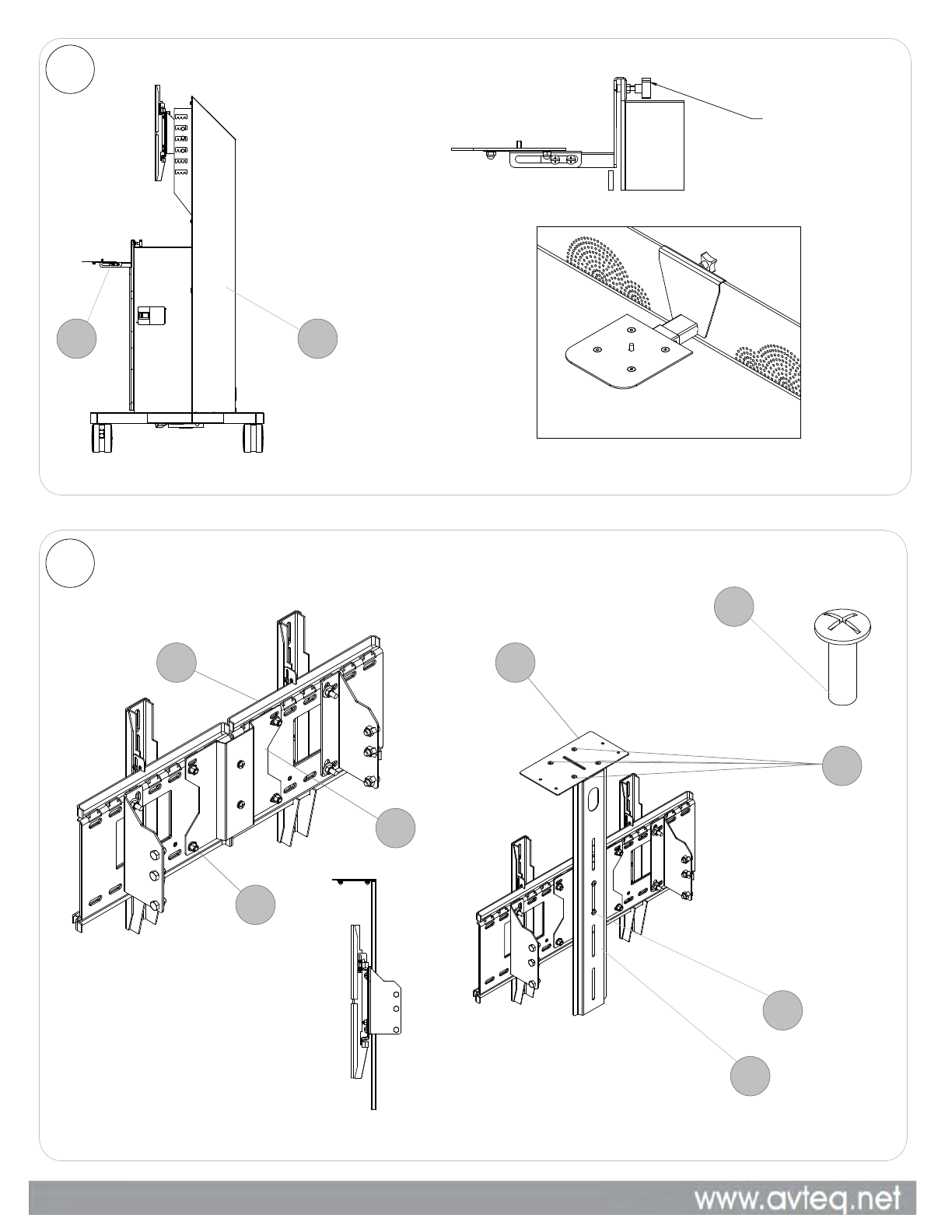 www.avteq.net