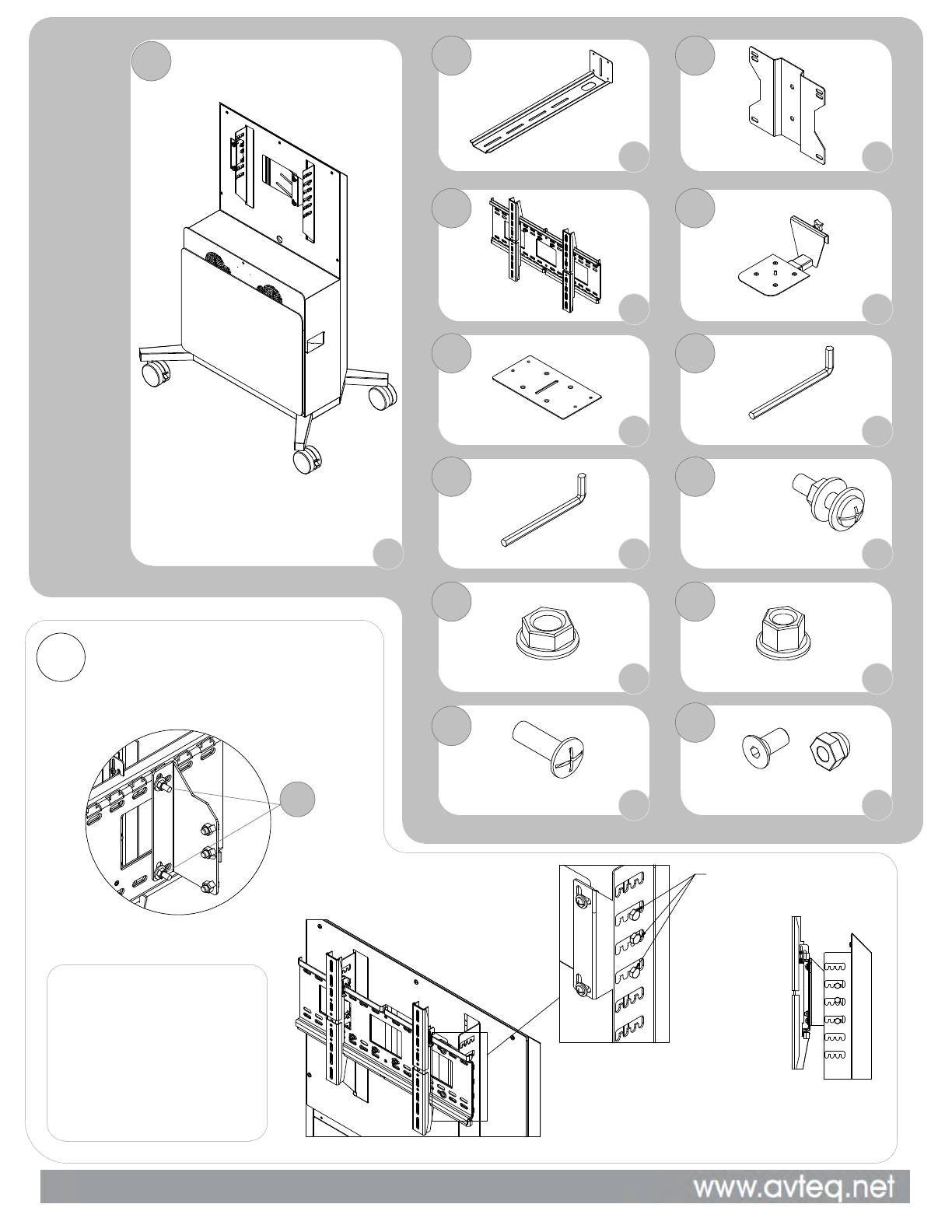 www.avteq.net