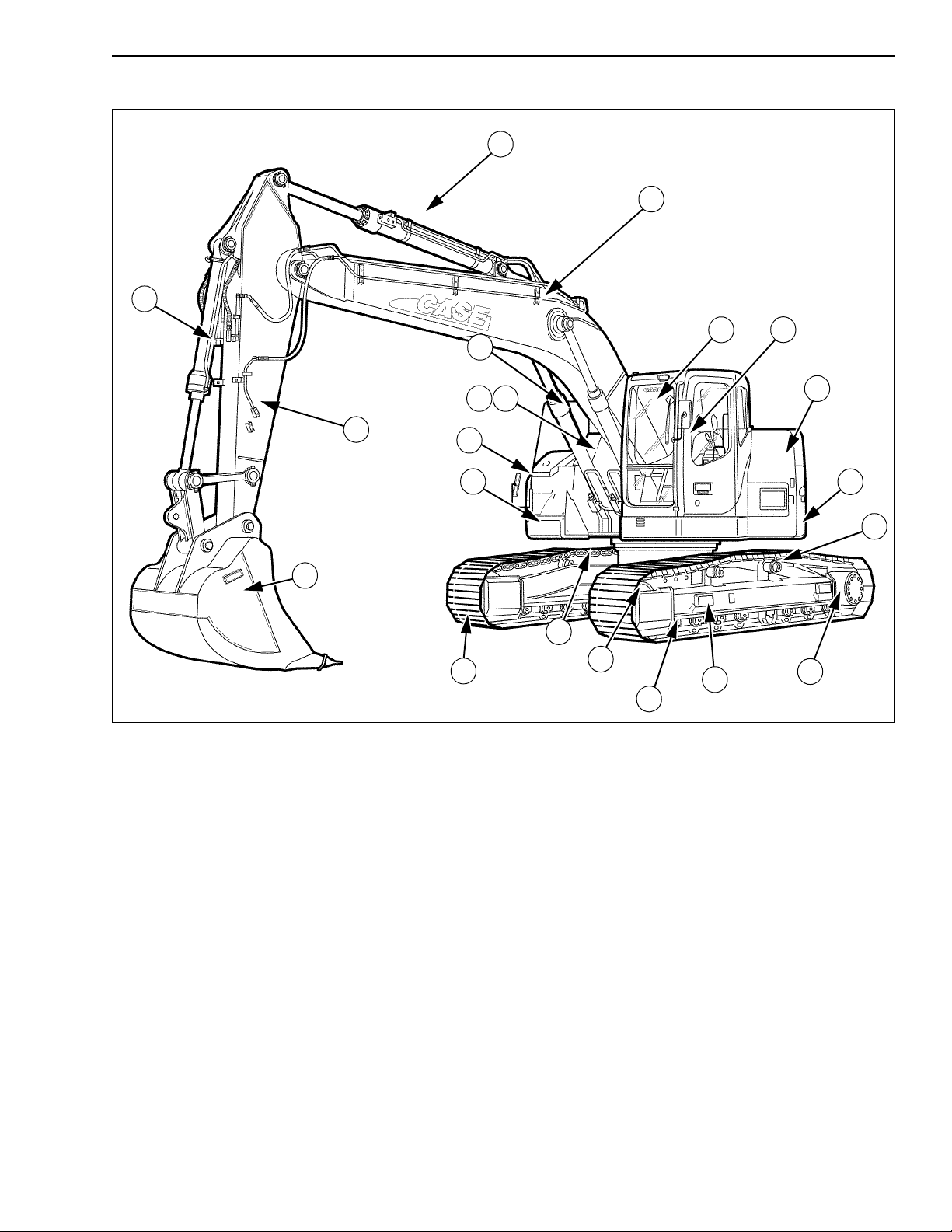 CASE