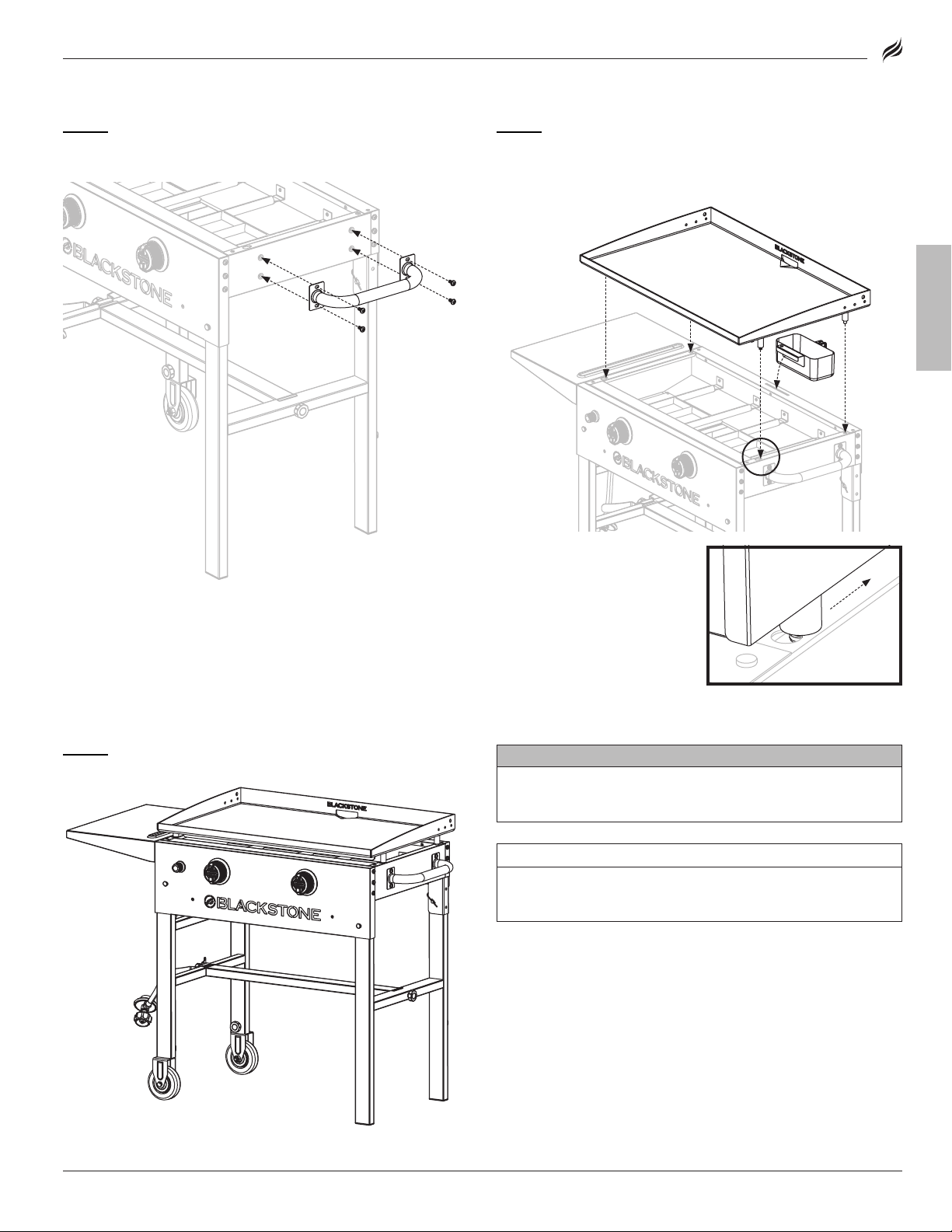 BLACKSTONE

BLACKSTONE

BLACKSTONE

BLACKSTONE

BLACKSTONE