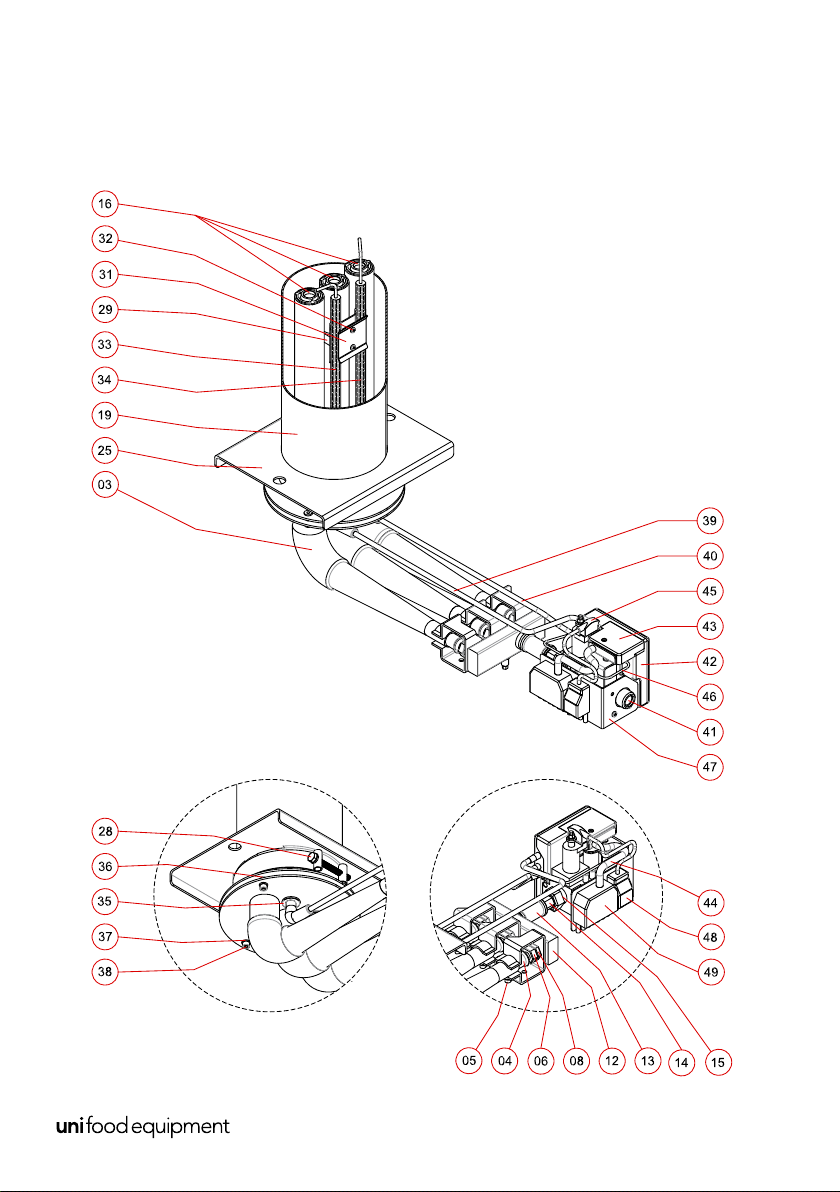 16
32
31
29
33
34
19
25
03
39
40
45
43
42
46
41
47
28
36
35
37
38
44
48
49
05
04
06
08
12
13
14
15
unifood equipment