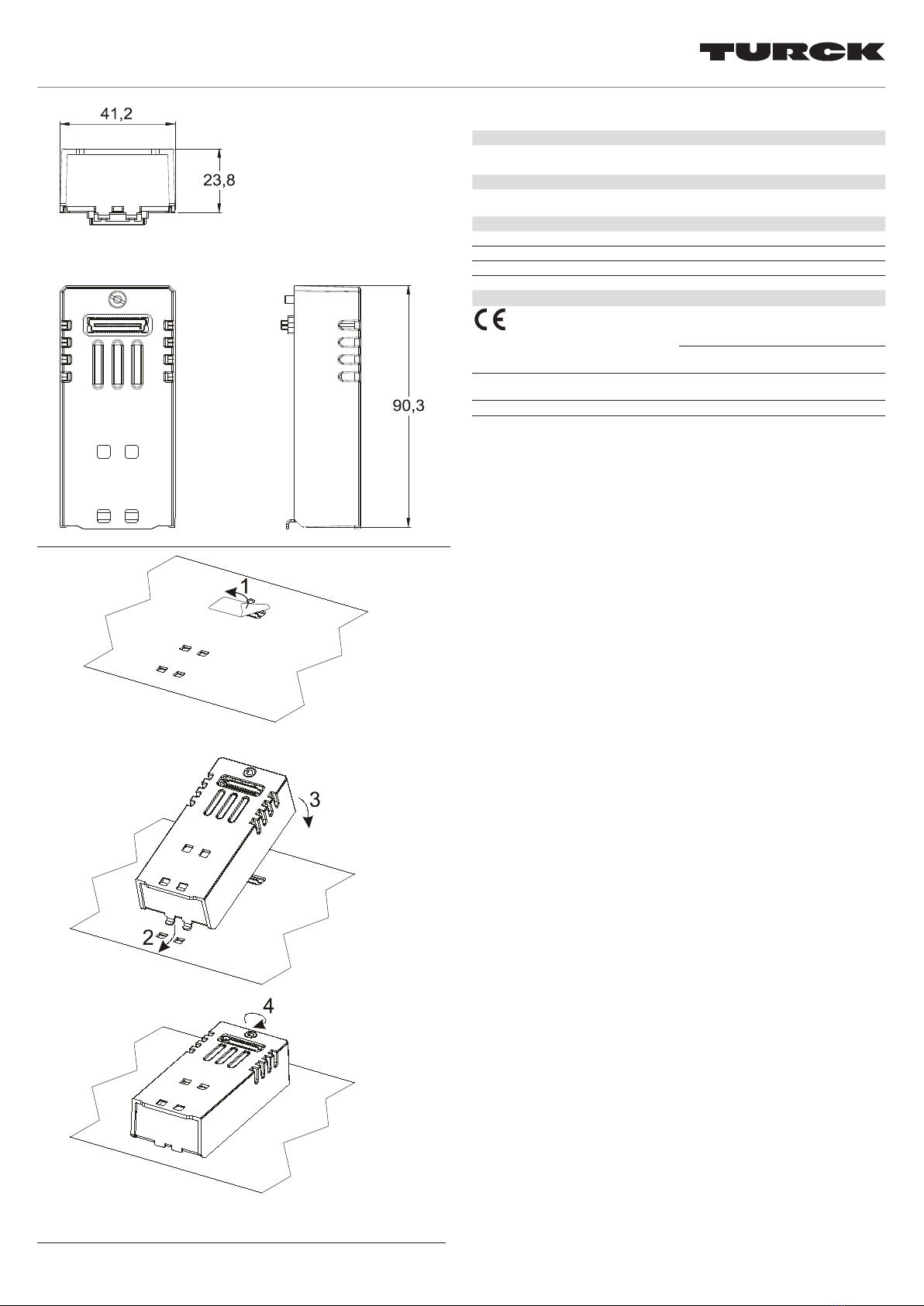 TURCK

41,2

23,8

90,3

CE

1

3

2

4