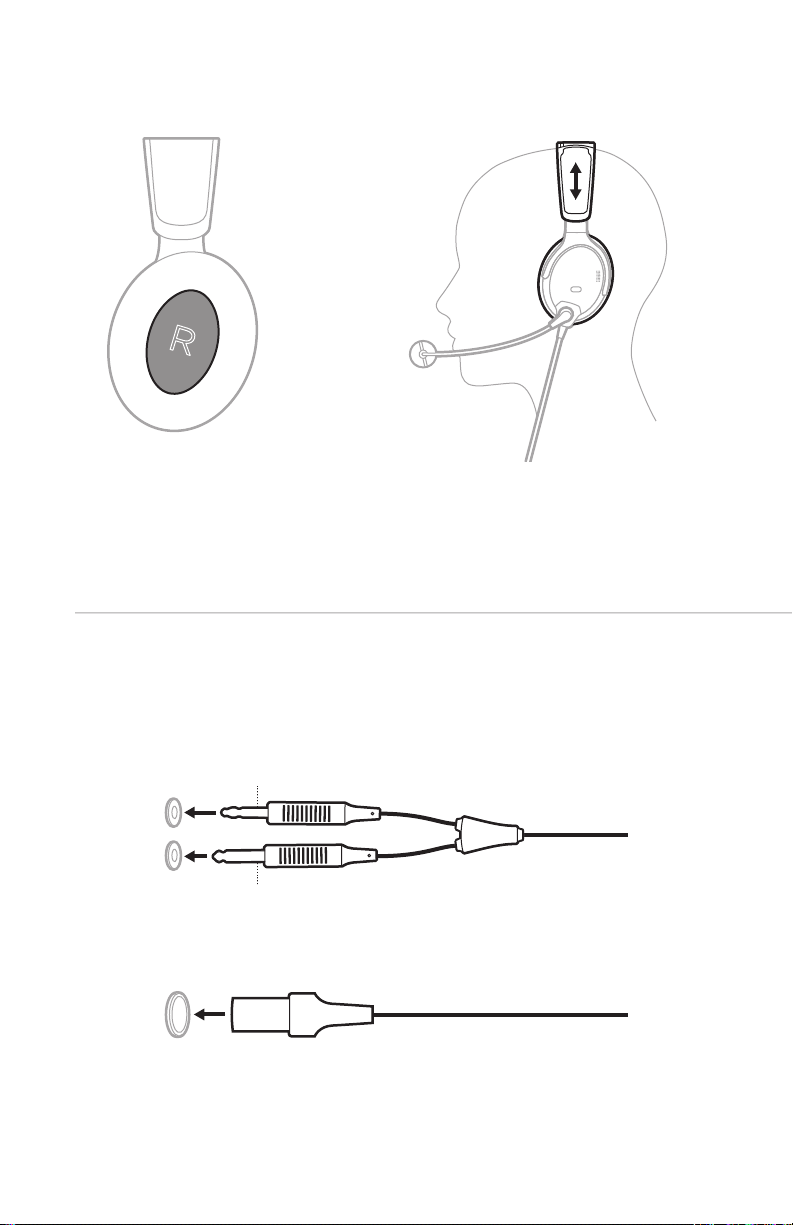 R