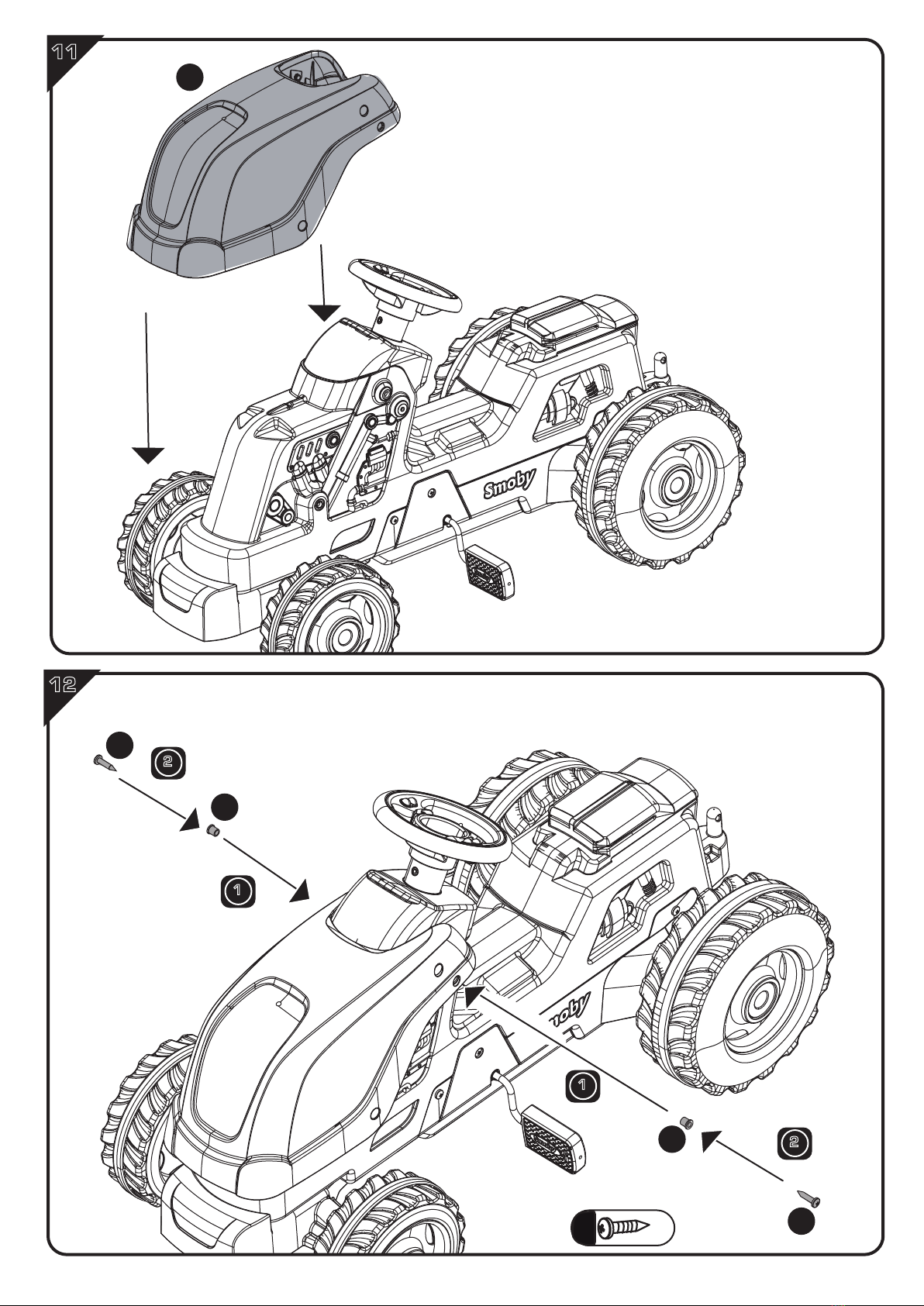 11

Smoby

12

2

1

moby

1

2