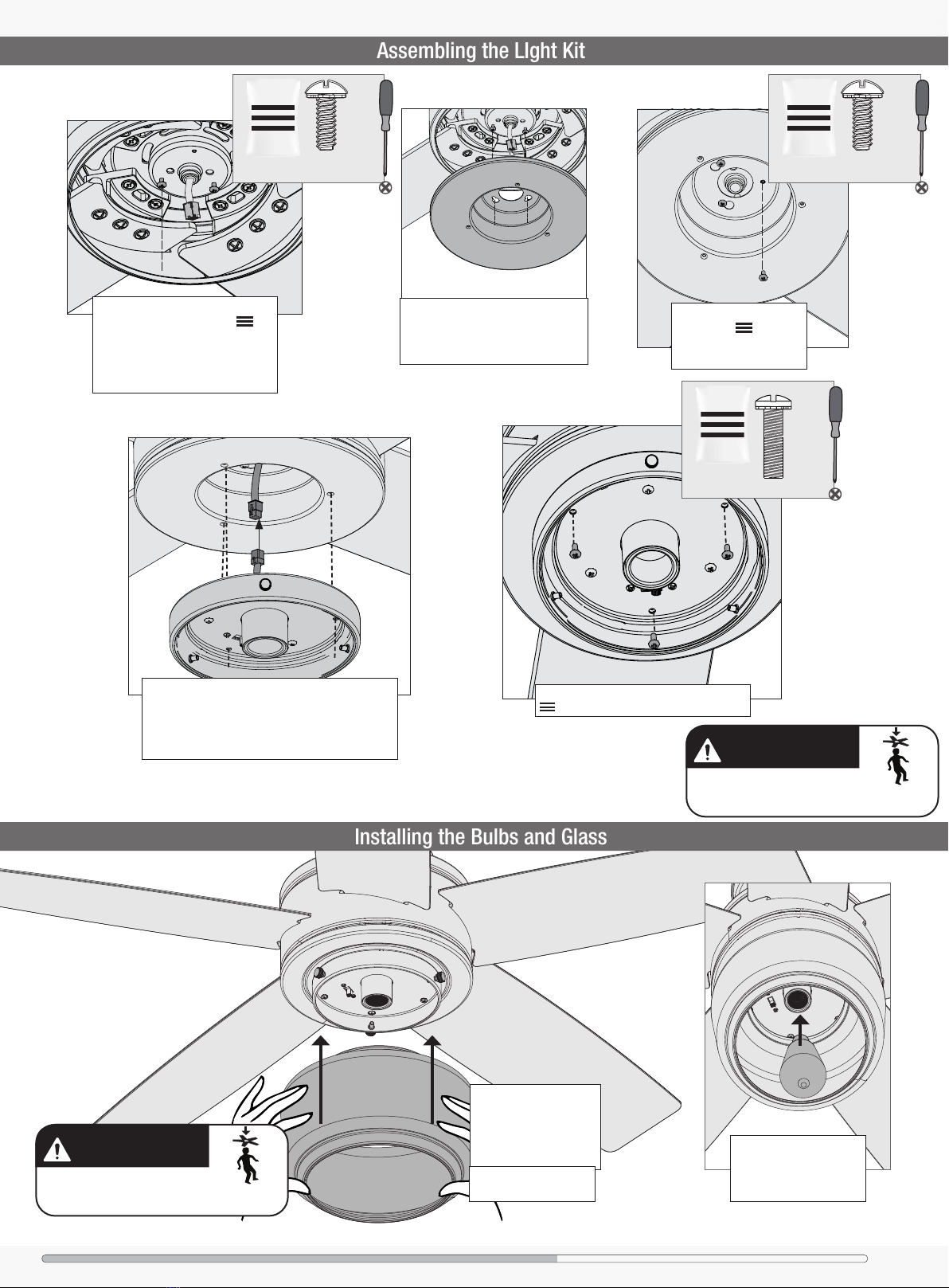 Assembling the LIght Kit

Installing the Bulbs and Glass