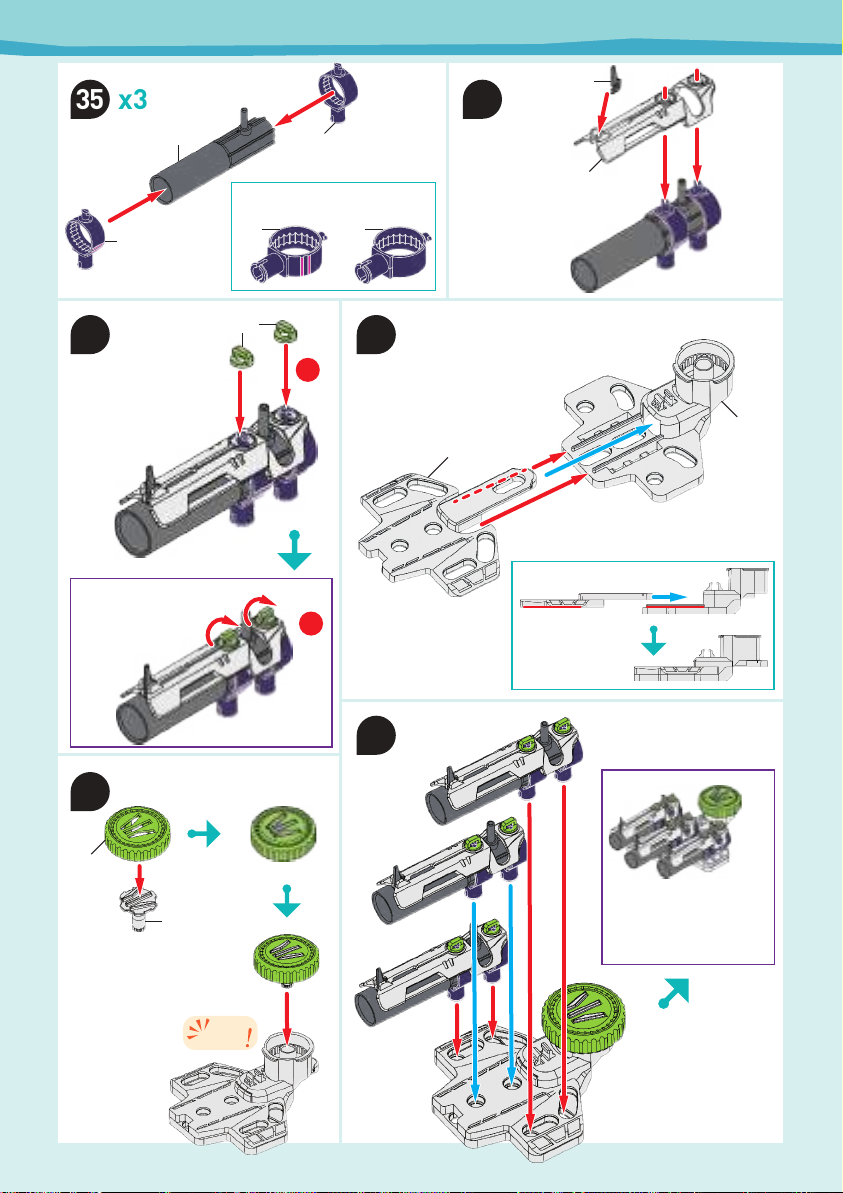 35 x3