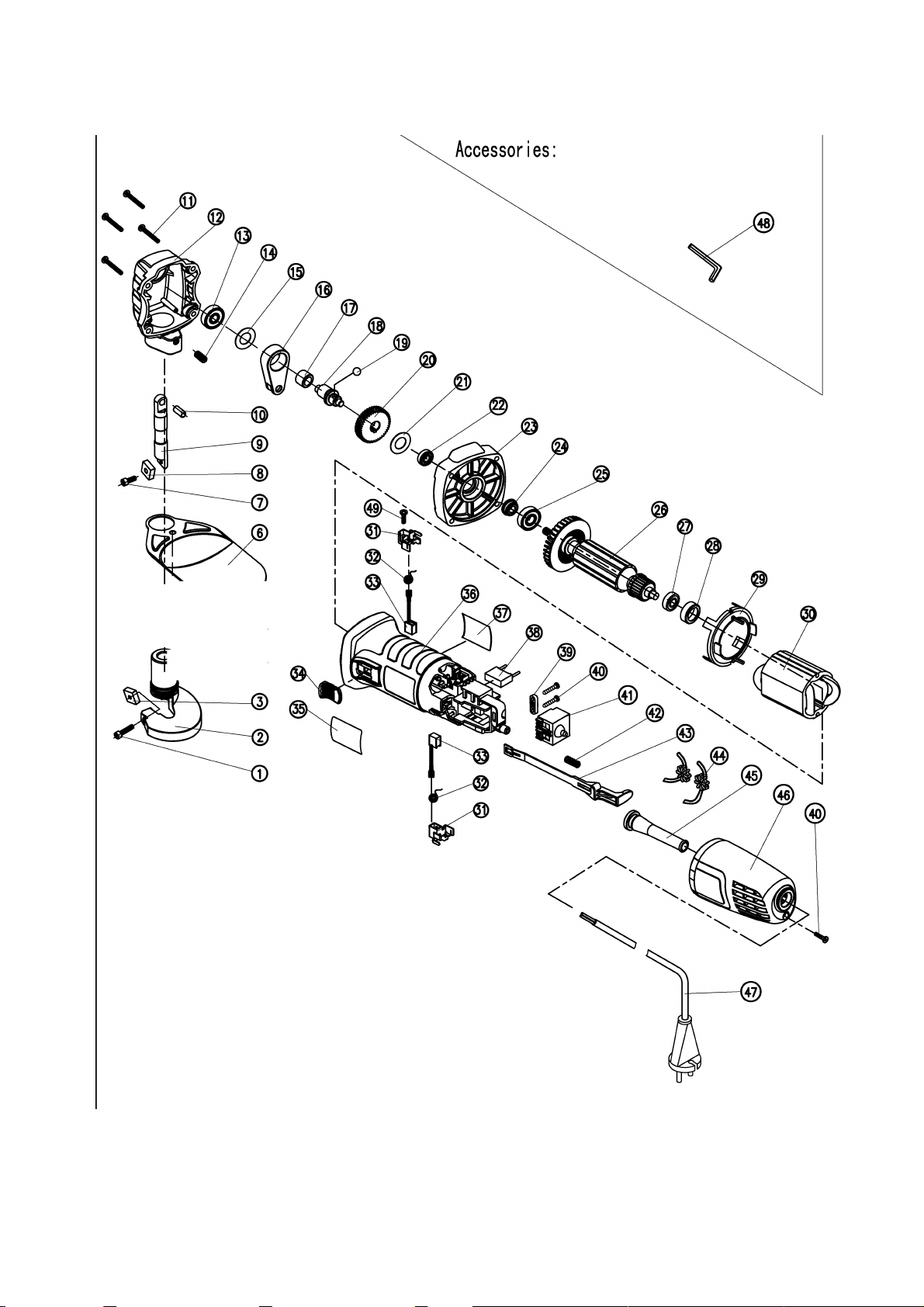 Accessories:

48

11
12
13
14
15
16
17
18
19
20
21
22
23
24
25
26
27
28
29
30

10
9
8
7
6

49
31
32
33
36
37
38
39
40
41
42
43
44
45
46
40

34
35

3
2
1

33
32
31

47