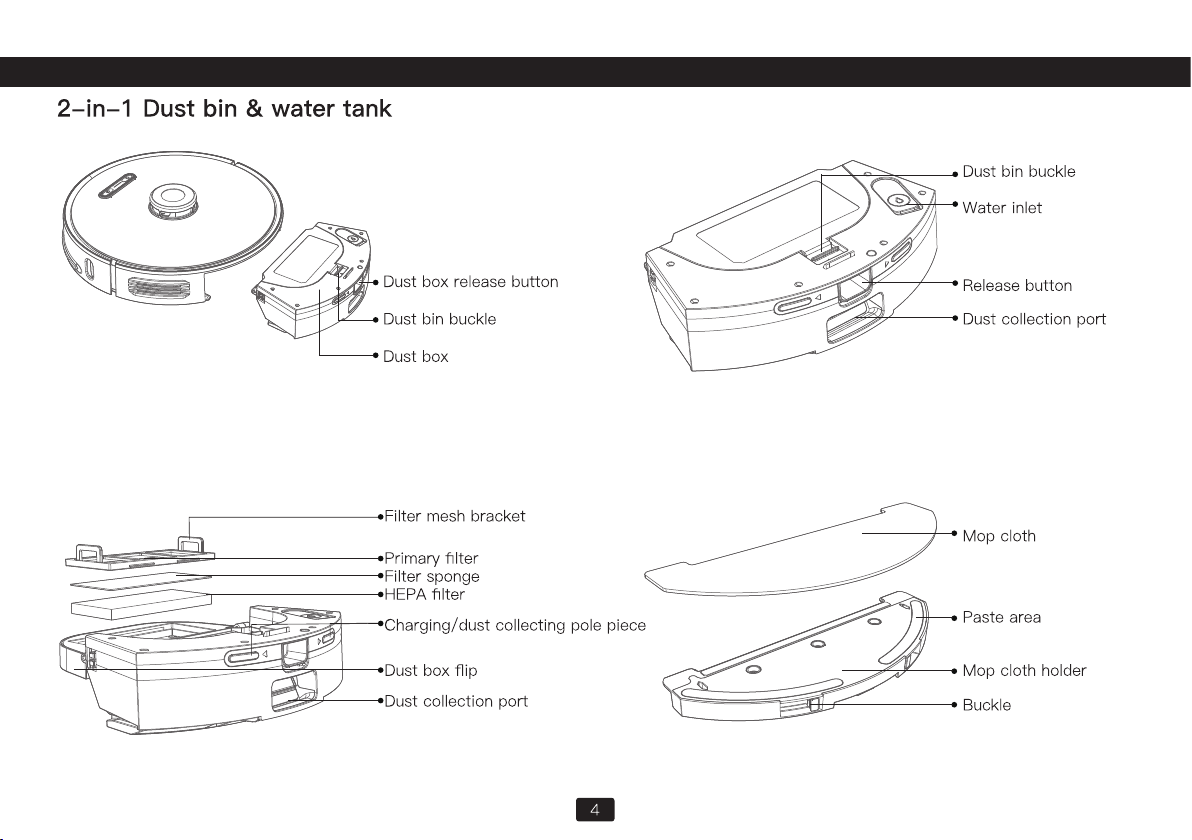 2-in-1 Dust bin & water tank

Dust box release button
Dust bin buckle
Dust box

Dust bin buckle
Water inlet
Release button
Dust collection port

Filter mesh bracket
Primary filter
Filter sponge
HEPA filter
Charging/dust collecting pole piece
Dust box flip
Dust collection port

Mop cloth
Paste area
Mop cloth holder
Buckle

4