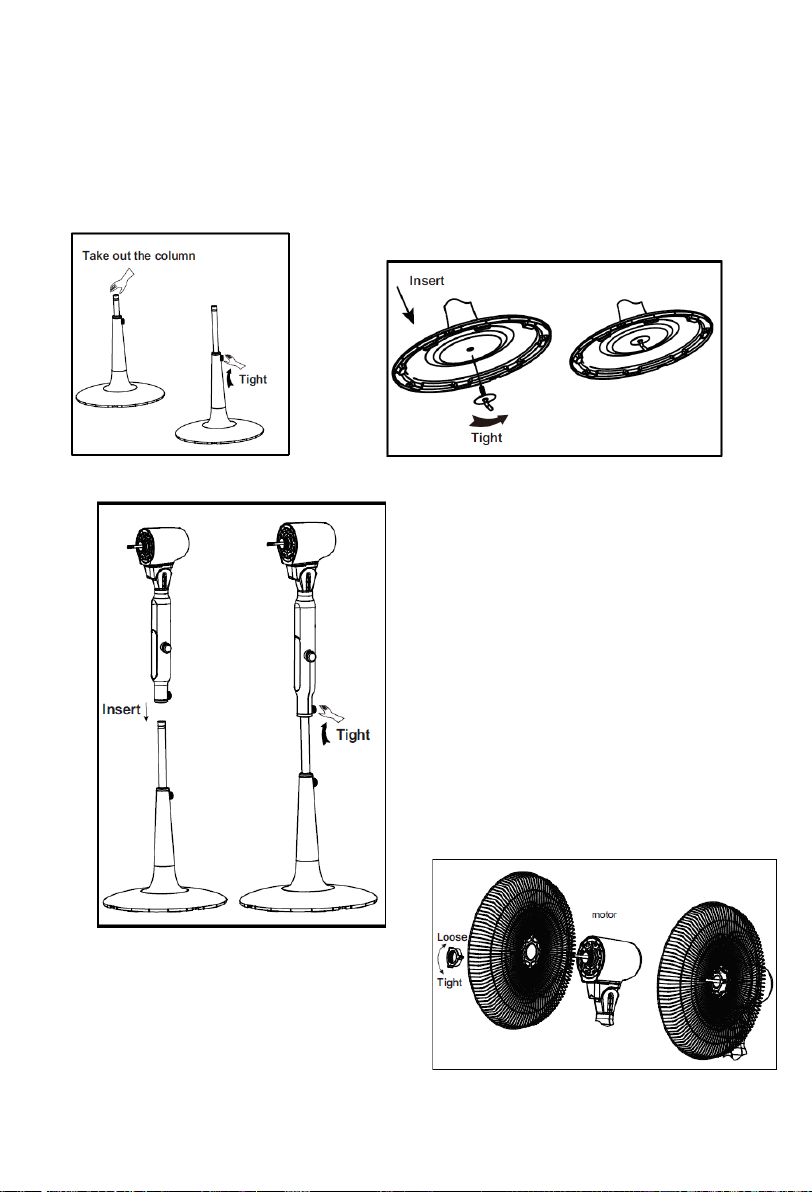 Take out the column

Tight

Insert

Tight

Insert

Tight

motor

Loose

Tight