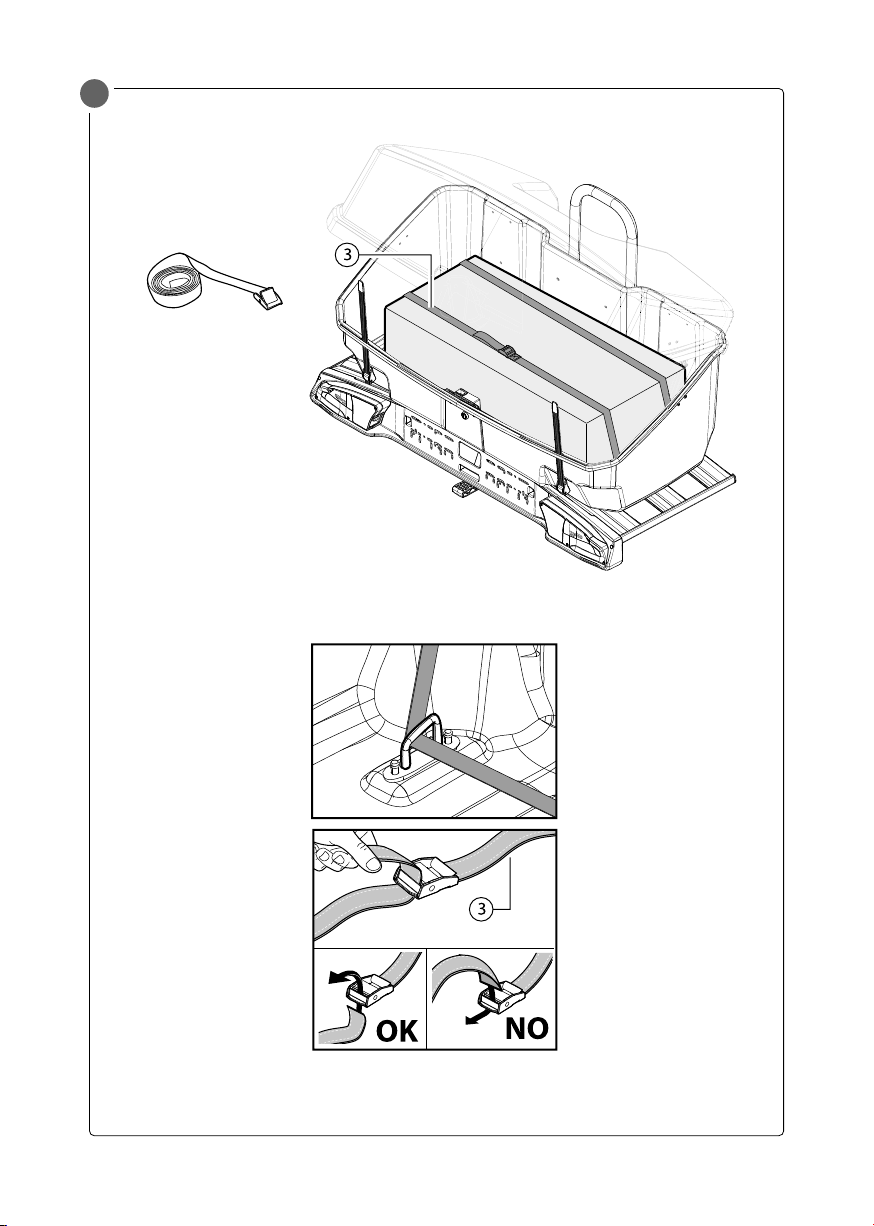 3

3

OK

NO