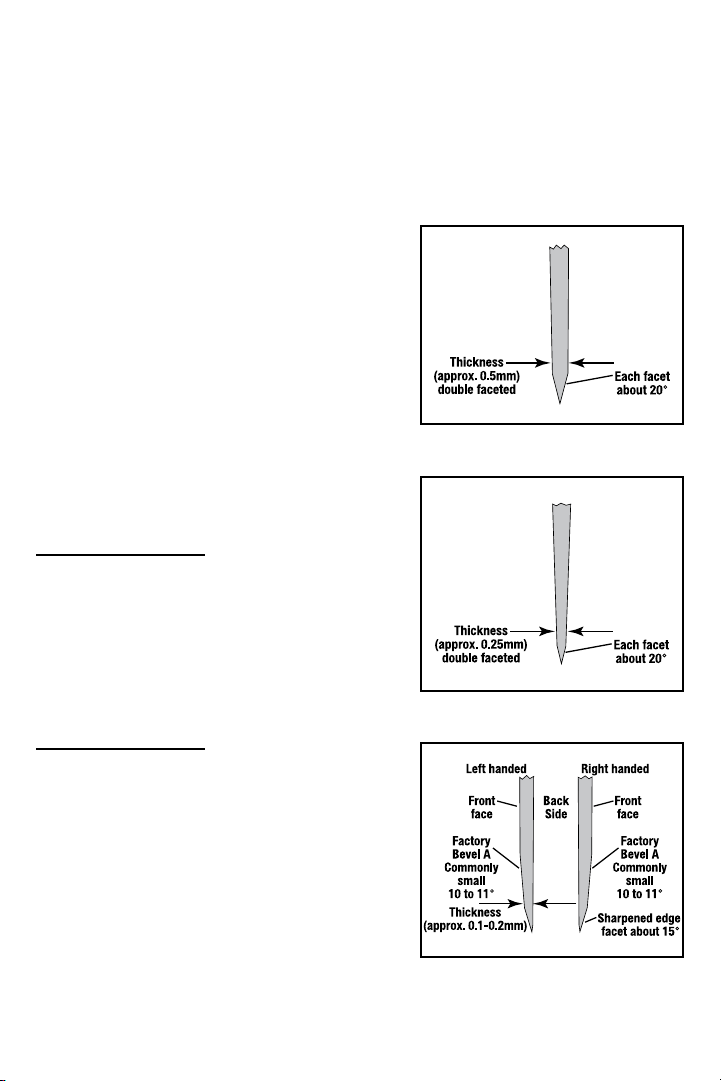 Thickness (approx. 0.5mm) double faceted

Each facet about 20°

Thickness (approx. 0.25mm) double faceted

Each facet about 20°

Left handed

Right handed

Front face

Back Side

Front face

Factory Bevel A Commonly small 10 to 11°

Factory Bevel A Commonly small 10 to 11°

Thickness (approx. 0.1-0.2mm)

Sharpened edge facet about 15°