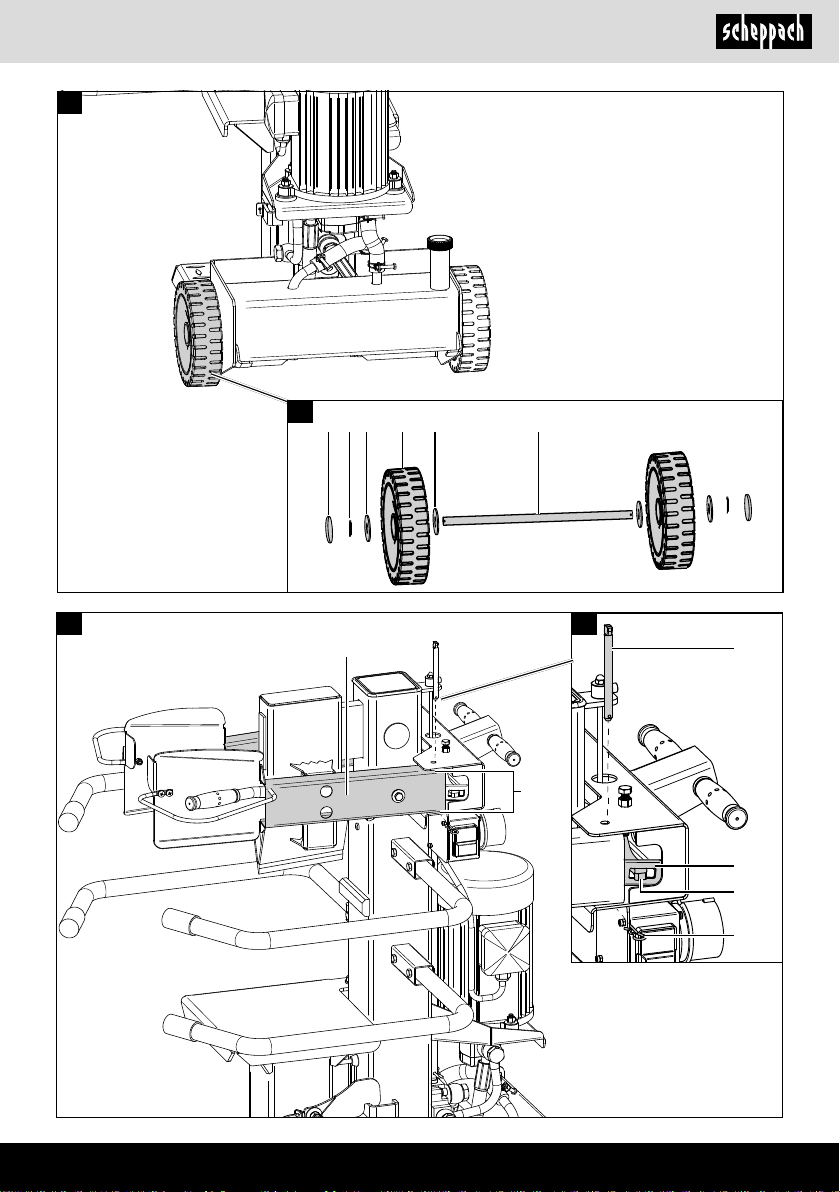 scheppach