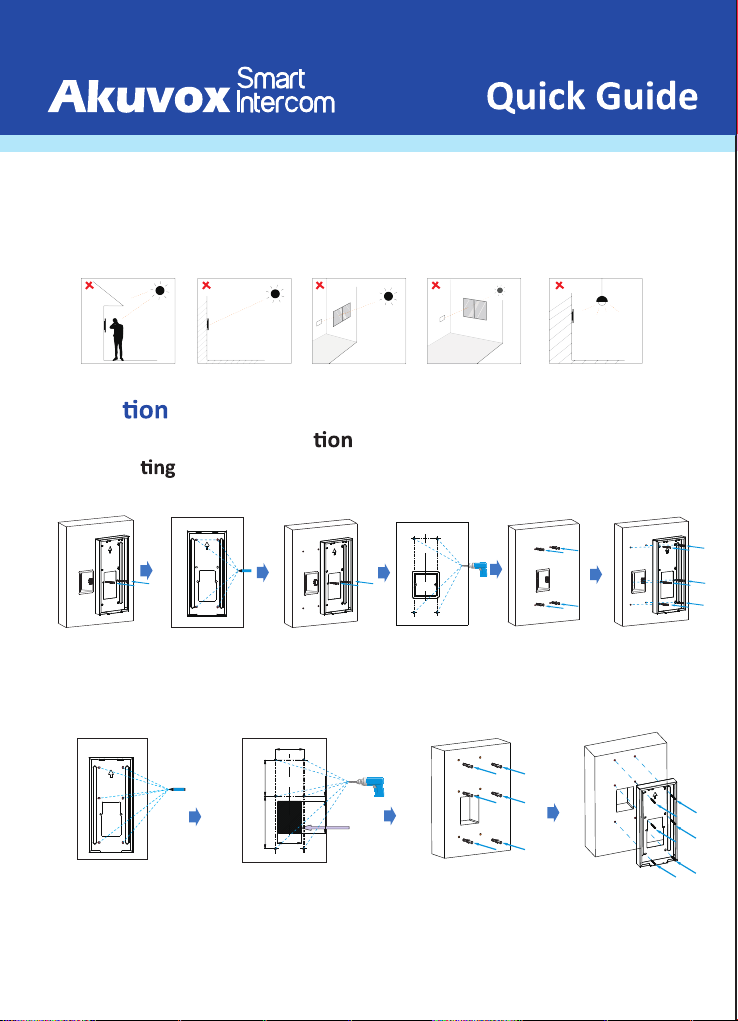 Akuvox Smart Intercom

Quick Guide

tion

tion

ting