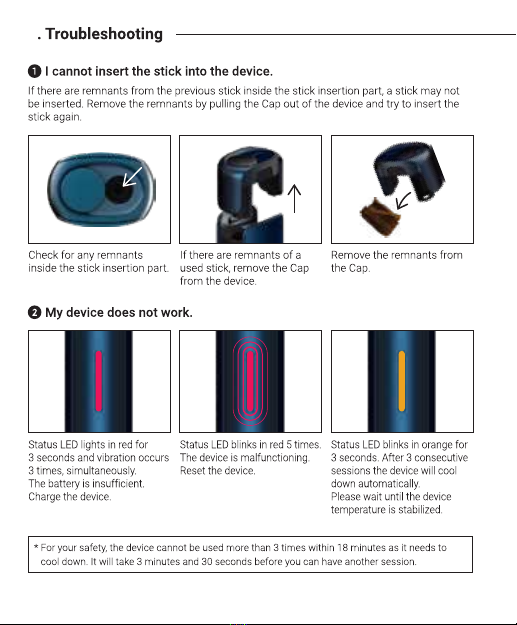 . Troubleshooting

❶ I cannot insert the stick into the device.
If there are remnants from the previous stick inside the stick insertion part, a stick may not be inserted. Remove the remnants by pulling the Cap out of the device and try to insert the stick again.

Check for any remnants inside the stick insertion part.

If there are remnants of a used stick, remove the Cap from the device.

Remove the remnants from the Cap.

❷ My device does not work.

Status LED lights in red for 3 seconds and vibration occurs 3 times, simultaneously.
The battery is insufficient.
Charge the device.

Status LED blinks in red 5 times.
The device is malfunctioning.
Reset the device.

Status LED blinks in orange for 3 seconds. After 3 consecutive sessions the device will cool down automatically.
Please wait until the device temperature is stabilized.

* For your safety, the device cannot be used more than 3 times within 18 minutes as it needs to cool down. It will take 3 minutes and 30 seconds before you can have another session.