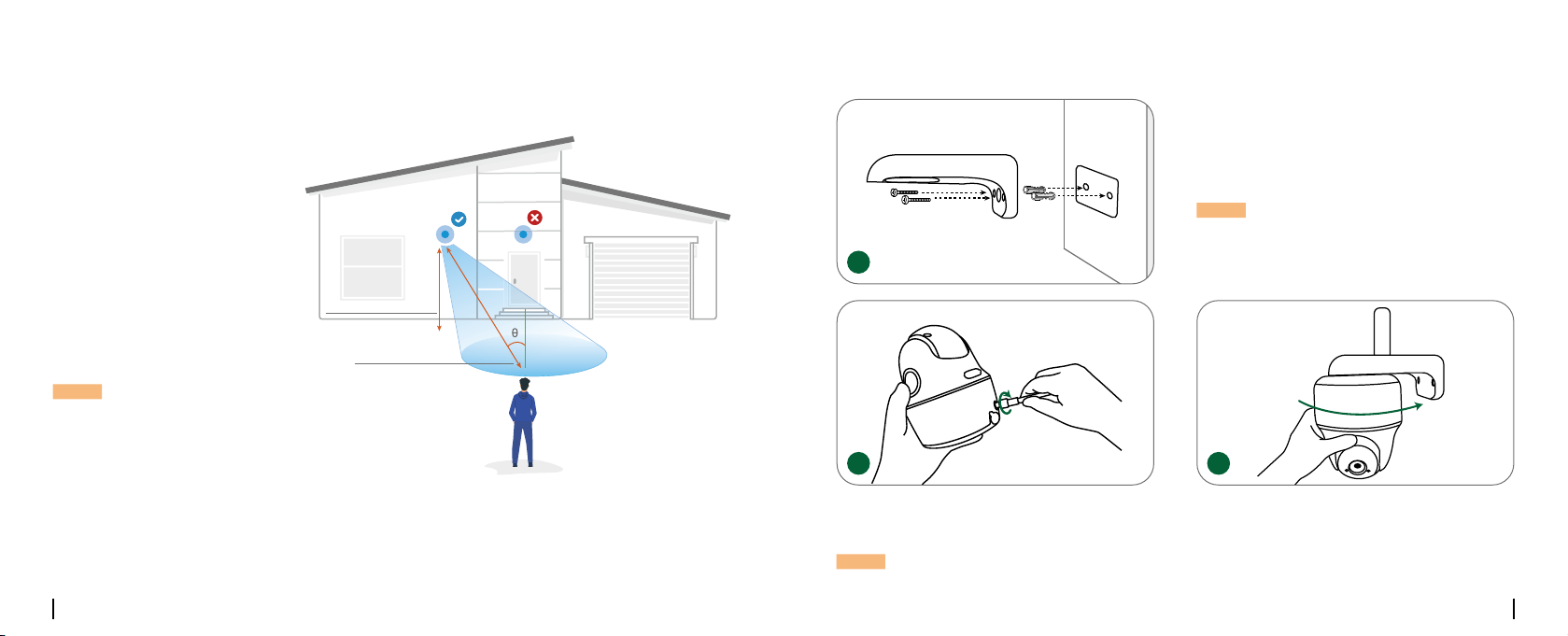 θ