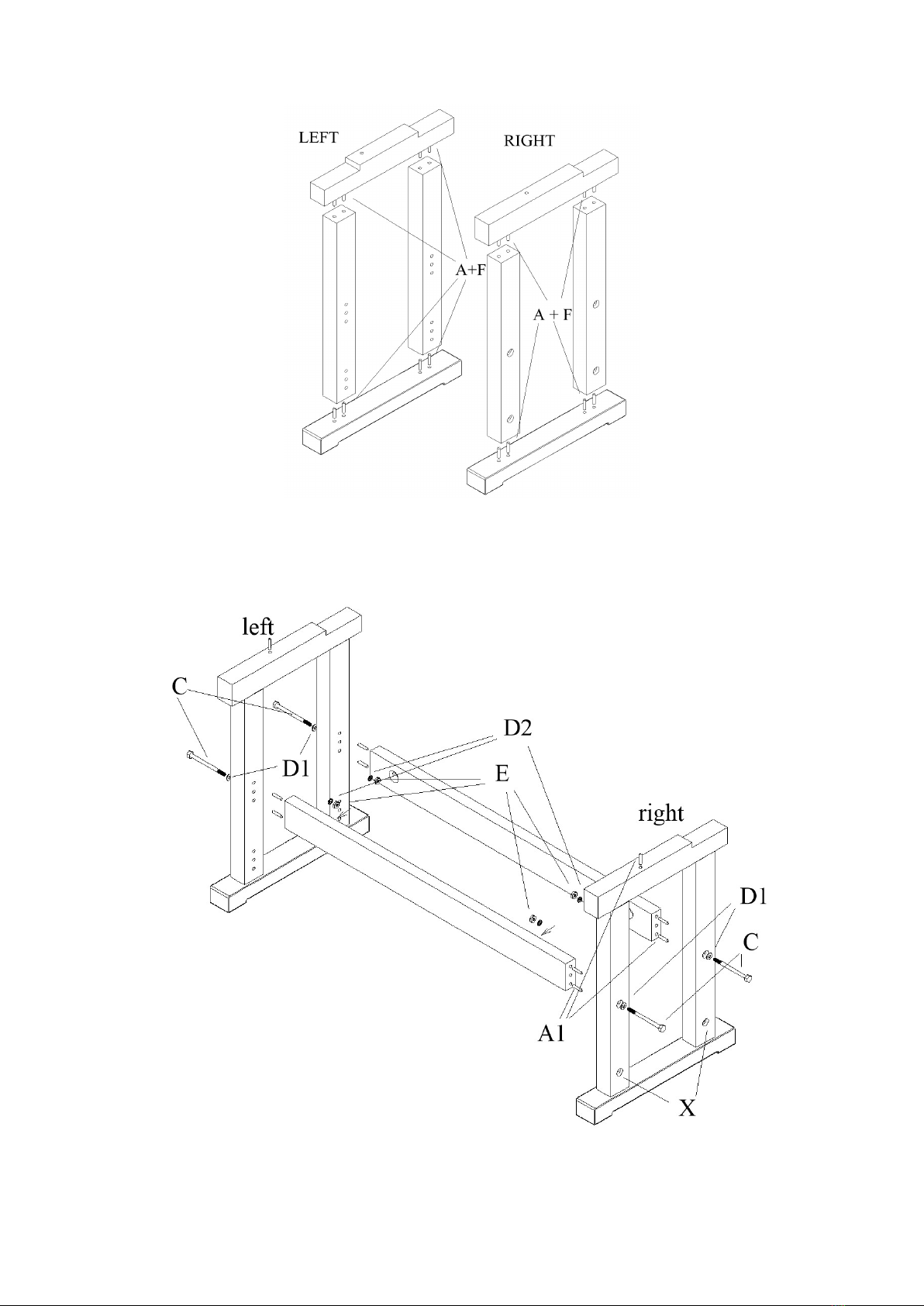 LEFT

RIGHT

A+F

A + F

left

C

D1

D2

E

right

D1

C

A1

X